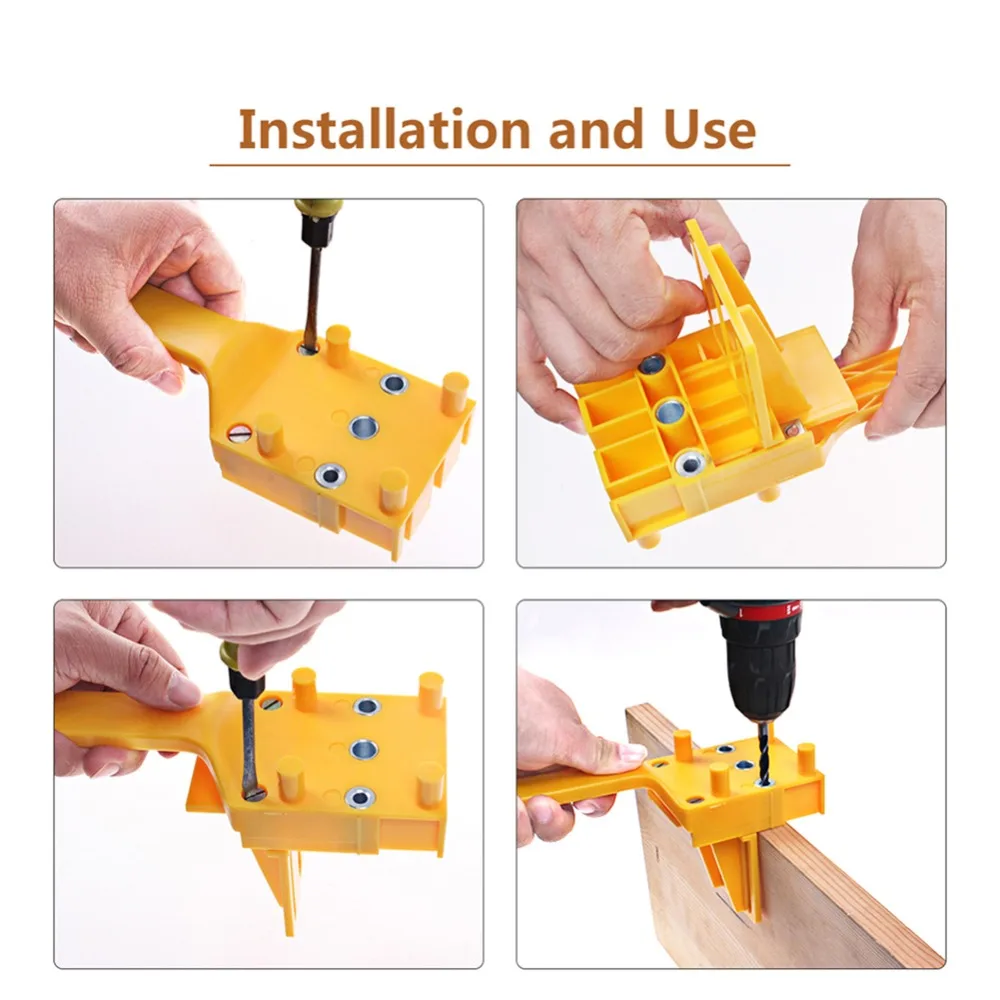 Installation and Use