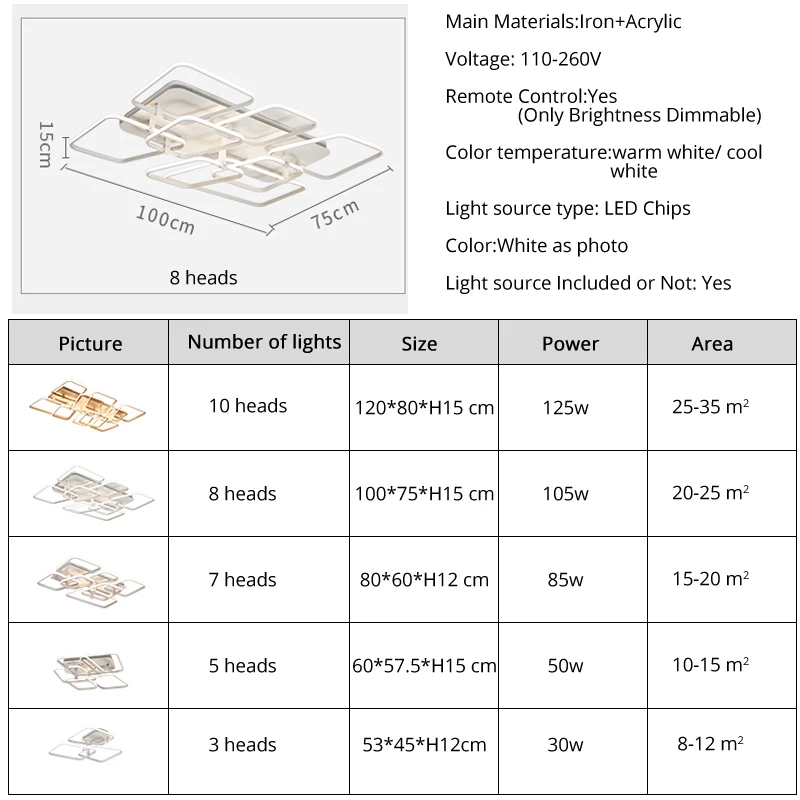 15cm

100cm

75cm

8 heads

Main Materials:Iron+Acrylic

Voltage: 110-260V

Remote Control:Yes
(Only Brightness Dimmable)

Color temperature:warm white/ cool white

Light source type: LED Chips

Color:White as photo

Light source Included or Not: Yes

| Picture | Number of lights | Size | Power | Area |
|---|---|---|---|---|
| | 10 heads | 120\*80\*H15 cm | 125w | 25-35 $m^2$ |
| | 8 heads | 100\*75\*H15 cm | 105w | 20-25 $m^2$ |
| | 7 heads | 80\*60\*H12 cm | 85w | 15-20 $m^2$ |
| | 5 heads | 60\*57.5\*H15 cm | 50w | 10-15 $m^2$ |
| | 3 heads | 53\*45\*H12cm | 30w | 8-12 $m^2$ |