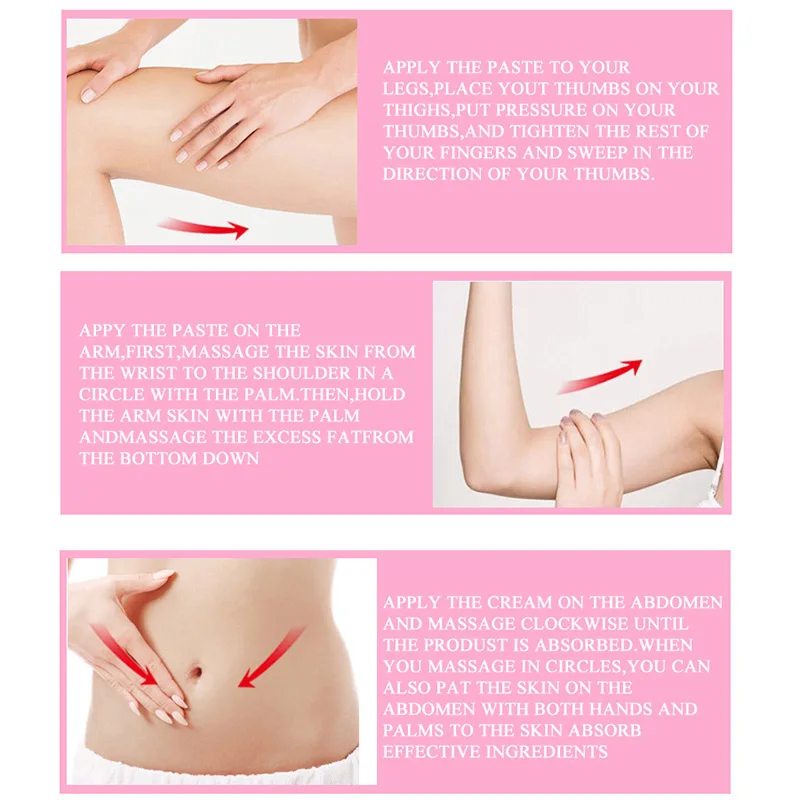 APPLY THE PASTE TO YOUR LEGS,PLACE YOUT THUMBS ON YOUR THIGHS,PUT PRESSURE ON YOUR THUMBS,AND TIGHTEN THE REST OF YOUR FINGERS AND SWEEP IN THE DIRECTION OF YOUR THUMBS.

APPY THE PASTE ON THE ARM,FIRST,MASSAGE THE SKIN FROM THE WRIST TO THE SHOULDER IN A CIRCLE WITH THE PALM.THEN,HOLD THE ARM SKIN WITH THE PALM ANDMASSAGE THE EXCESS FATFROM THE BOTTOM DOWN

APPLY THE CREAM ON THE ABDOMEN AND MASSAGE CLOCKWISE UNTIL THE PRODUST IS ABSORBED.WHEN YOU MASSAGE IN CIRCLES,YOU CAN ALSO PAT THE SKIN ON THE ABDOMEN WITH BOTH HANDS AND PALMS TO THE SKIN ABSORB EFFECTIVE INGREDIENTS