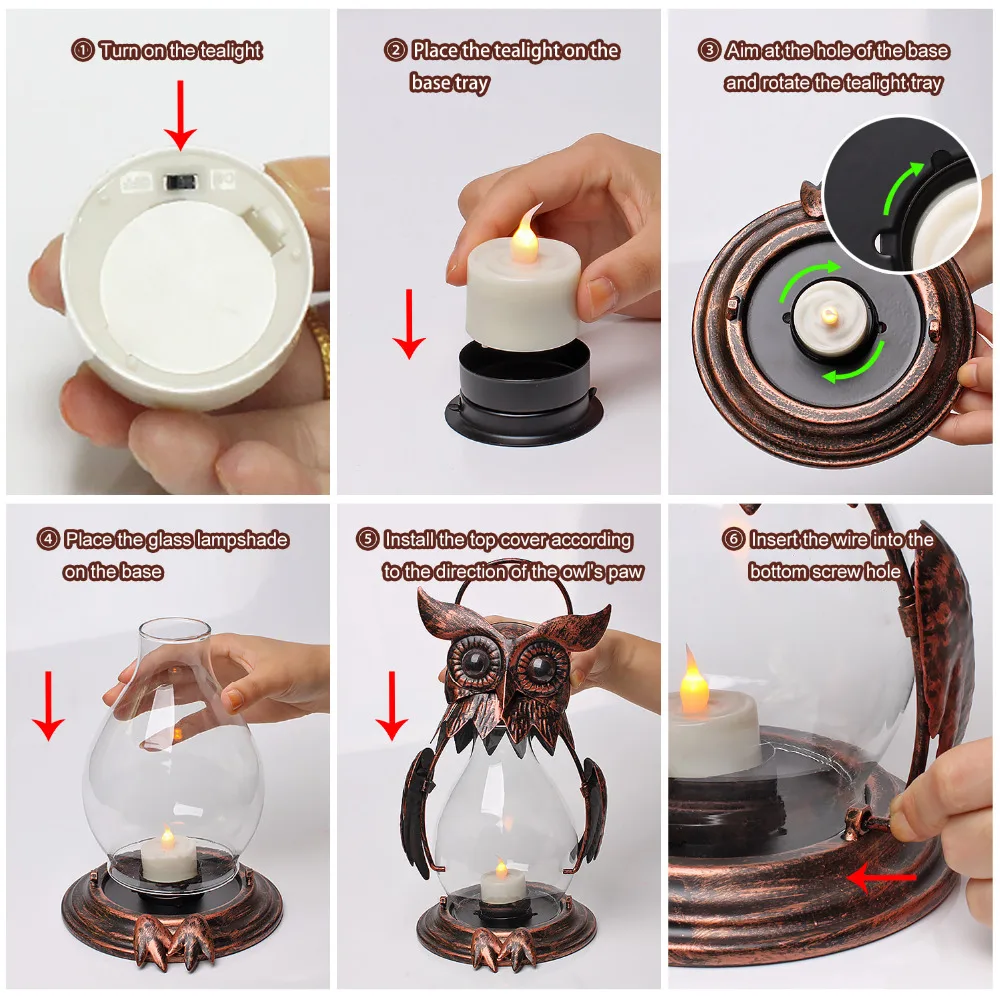 ① Turn on the tealight

② Place the tealight on the base tray

③ Aim at the hole of the base and rotate the tealight tray

④ Place the glass lampshade on the base

⑤ Install the top cover according to the direction of the owl's paw

⑥ Insert the wire into the bottom screw hole