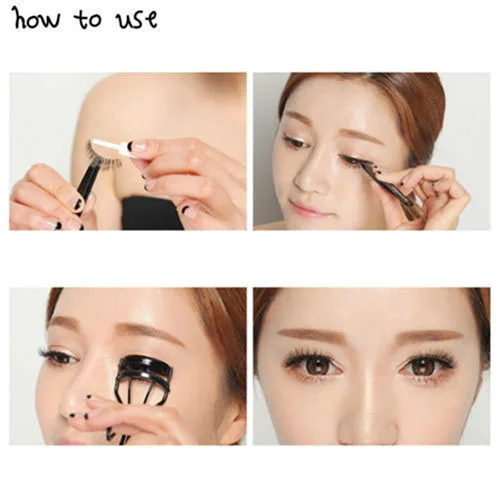 how to use