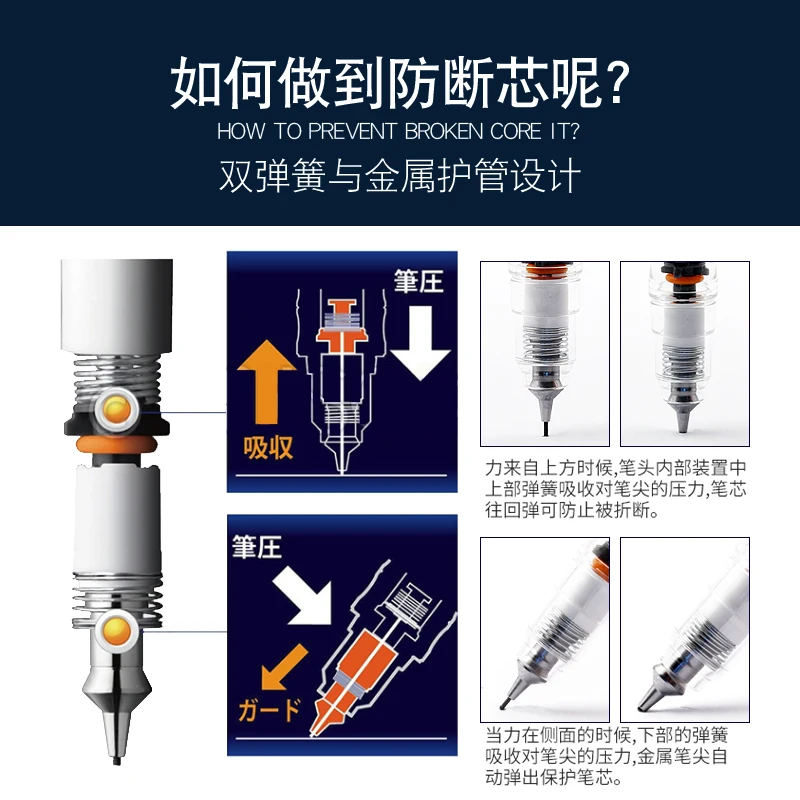 如何做到防断芯呢?
HOW TO PREVENT BROKEN CORE IT?
双弹簧与金属护管设计

筆圧
吸収

筆圧
ガード

力来自上方时候,笔头内部装置中上部弹簧吸收对笔尖的压力,笔芯往回弹可防止被折断。

当力在侧面的时候,下部的弹簧吸收对笔尖的压力,金属笔尖自动弹出保护笔芯。