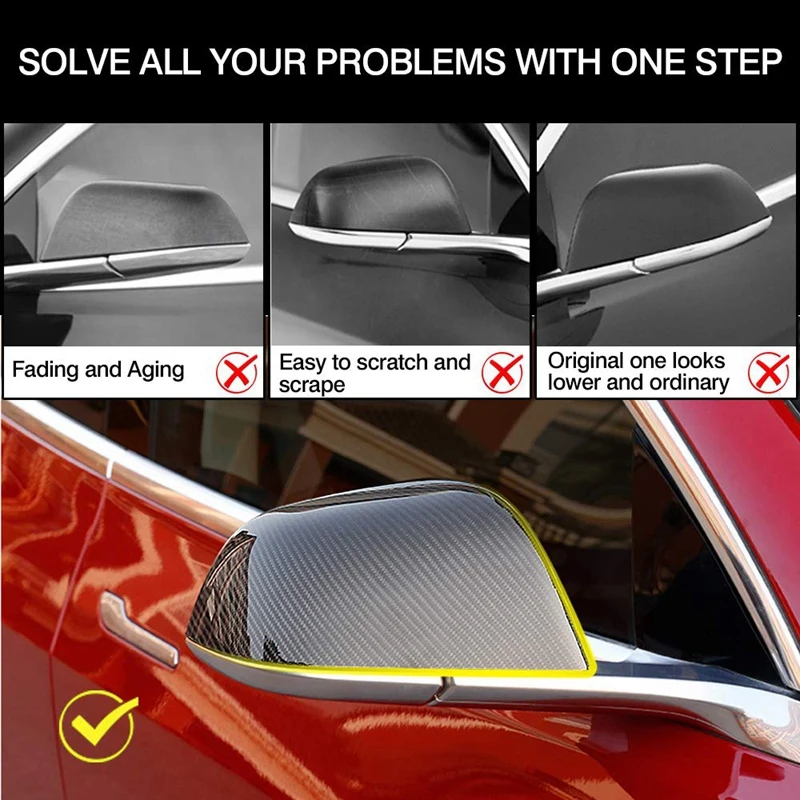 SOLVE ALL YOUR PROBLEMS WITH ONE STEP

Fading and Aging

Easy to scratch and scrape

Original one looks lower and ordinary