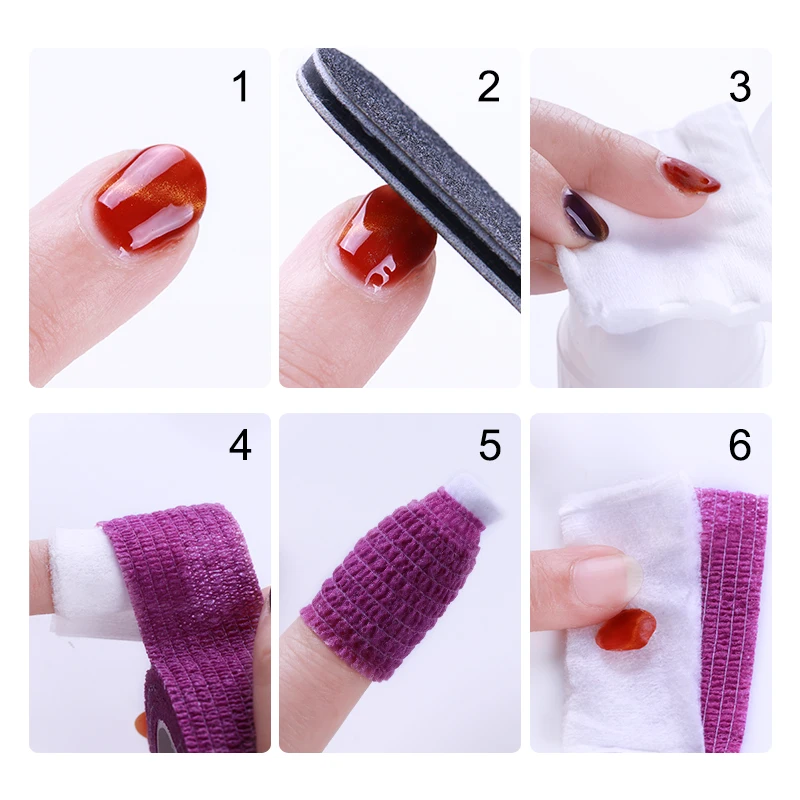 1

2

3

4

5

6