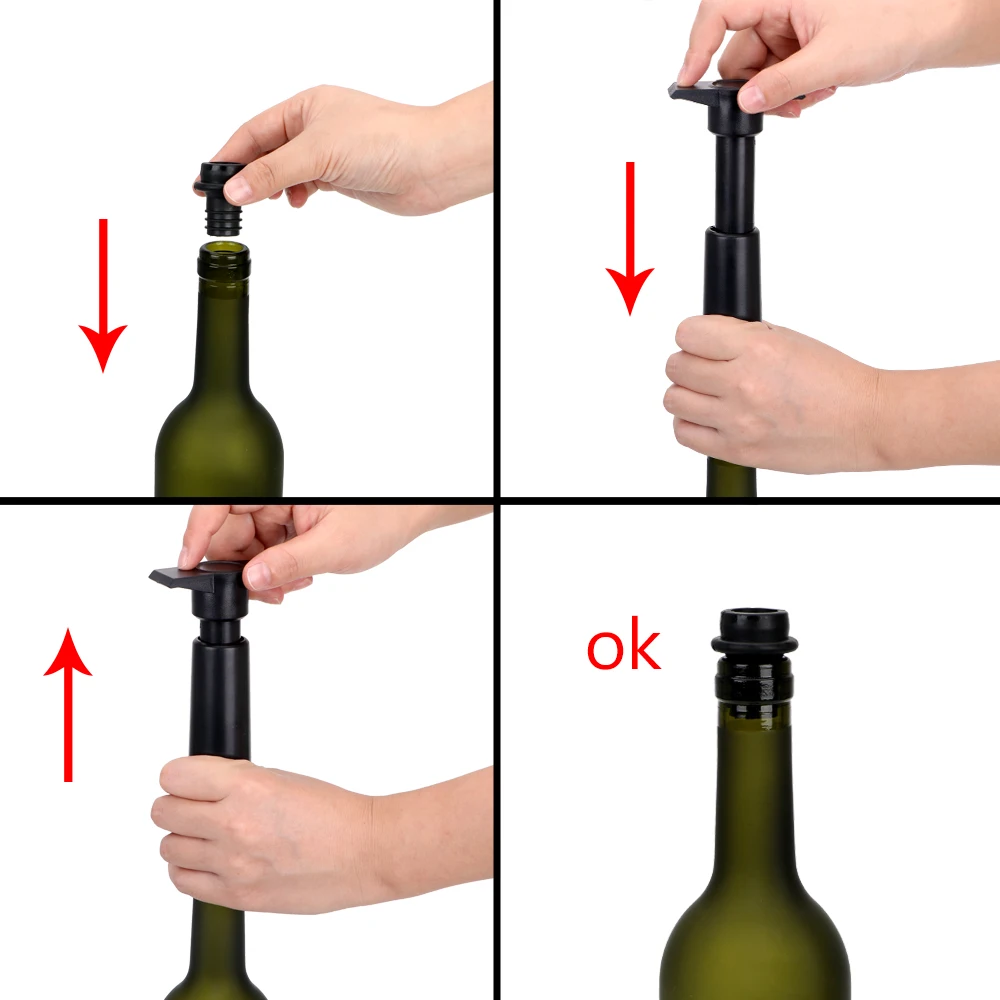 ok