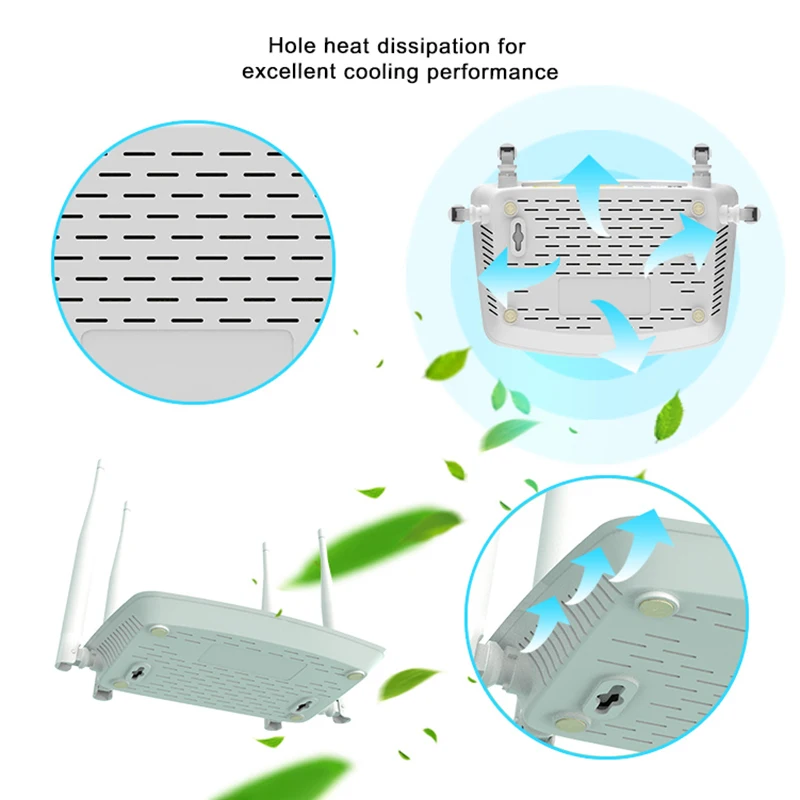 Hole heat dissipation for
excellent cooling performance