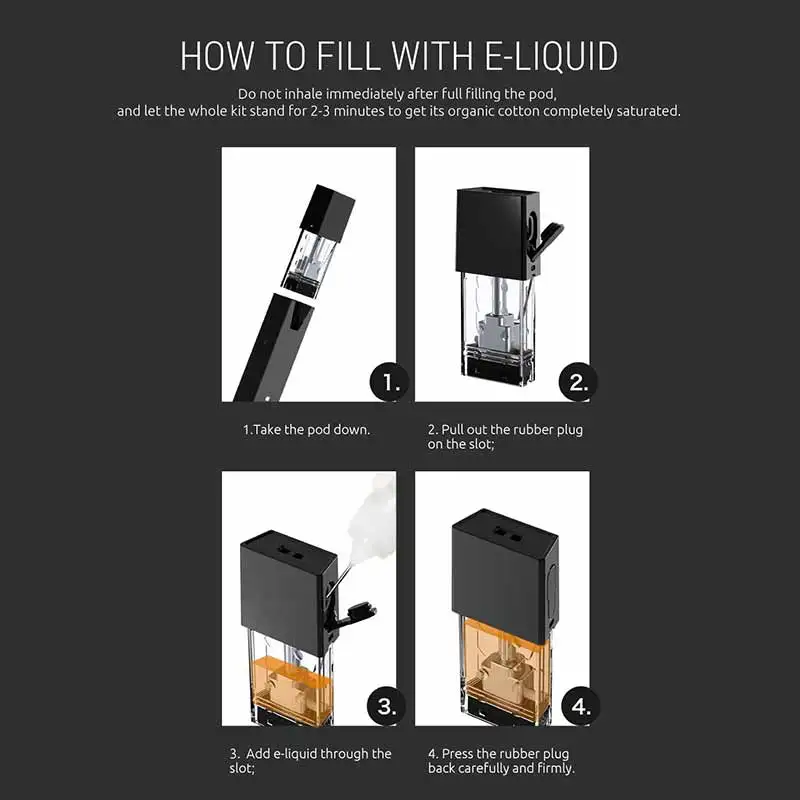 HOW TO FILL WITH E-LIQUID

Do not inhale immediately after full filling the pod, and let the whole kit stand for 2-3 minutes to get its organic cotton completely saturated.

1.

1.Take the pod down.

2.

2. Pull out the rubber plug on the slot;

3.

3. Add e-liquid through the slot;

4.

4. Press the rubber plug back carefully and firmly.