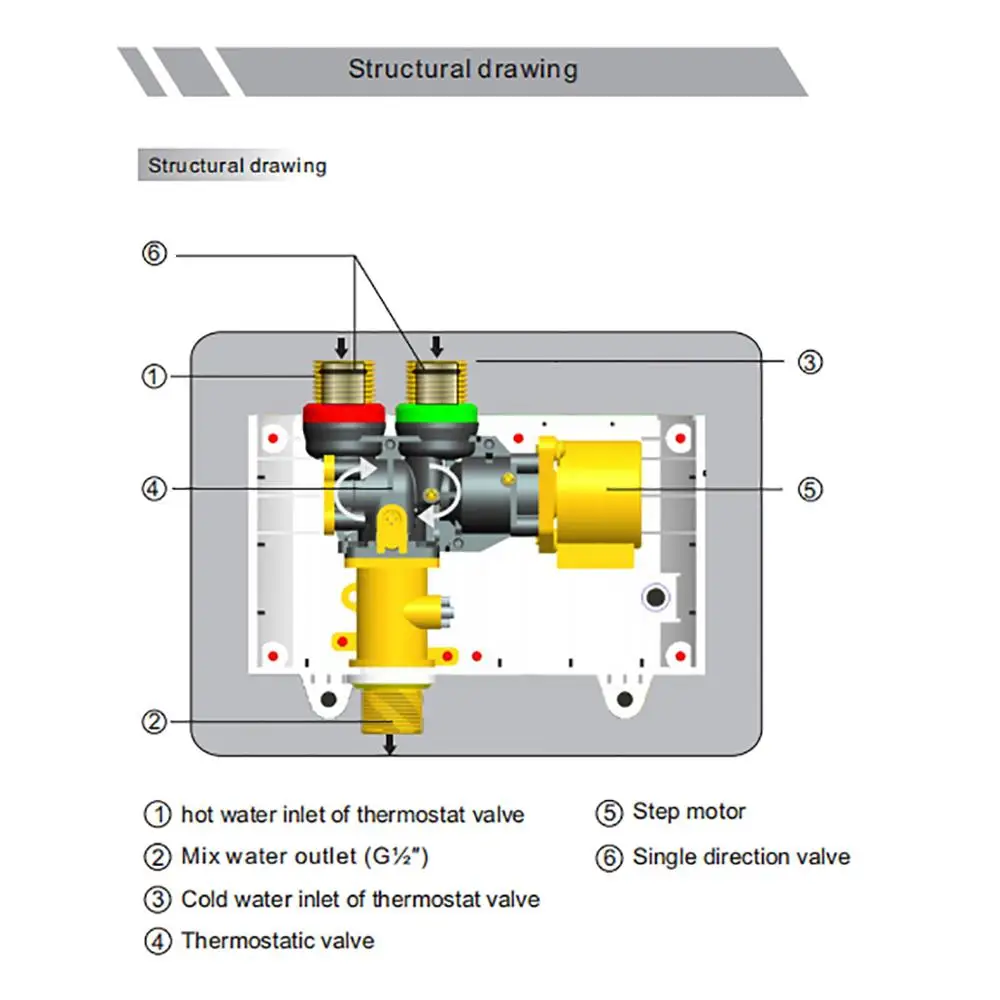 Structural drawing

Structural drawing

⑥

①

③

④

⑤

②

① hot water inlet of thermostat valve
② Mix water outlet (G½")
③ Cold water inlet of thermostat valve
④ Thermostatic valve

⑤ Step motor
⑥ Single direction valve