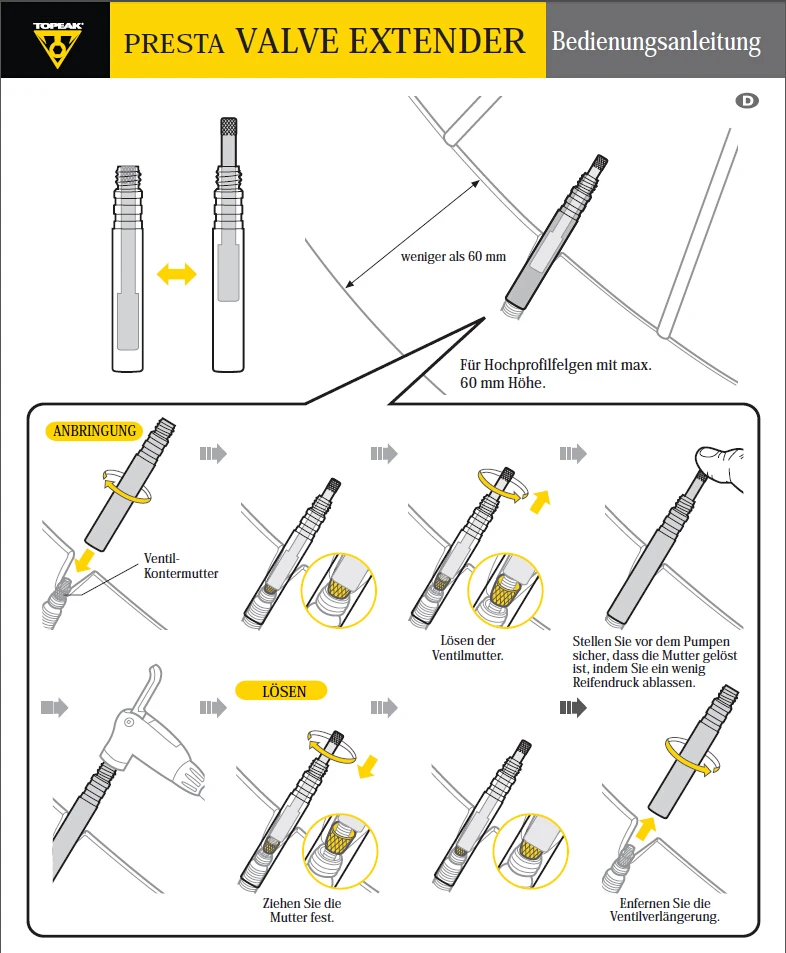 TOPEAK

PRESTA VALVE EXTENDER

Bedienungsanleitung

D

weniger als 60 mm

Für Hochprofilfelgen mit max. 60 mm Höhe.

ANBRINGUNG

Ventil-Kontermutter

Lösen der Ventilmutter.

Stellen Sie vor dem Pumpen sicher, dass die Mutter gelöst ist, indem Sie ein wenig Reifendruck ablassen.

LÖSEN

Ziehen Sie die Mutter fest.

Enfernen Sie die Ventilverlängerung.