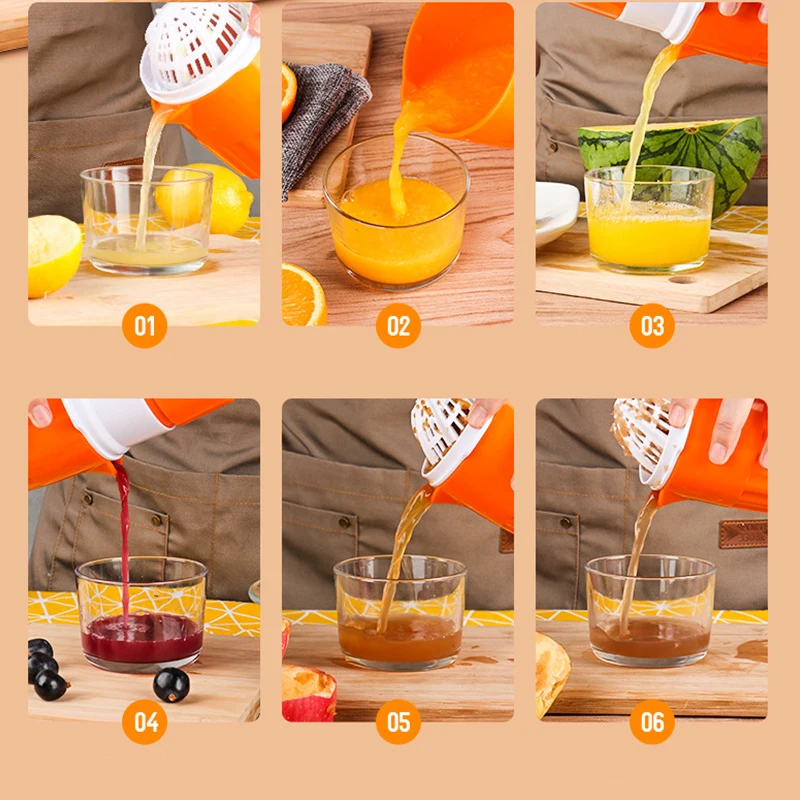 01

02

03

04

05

06