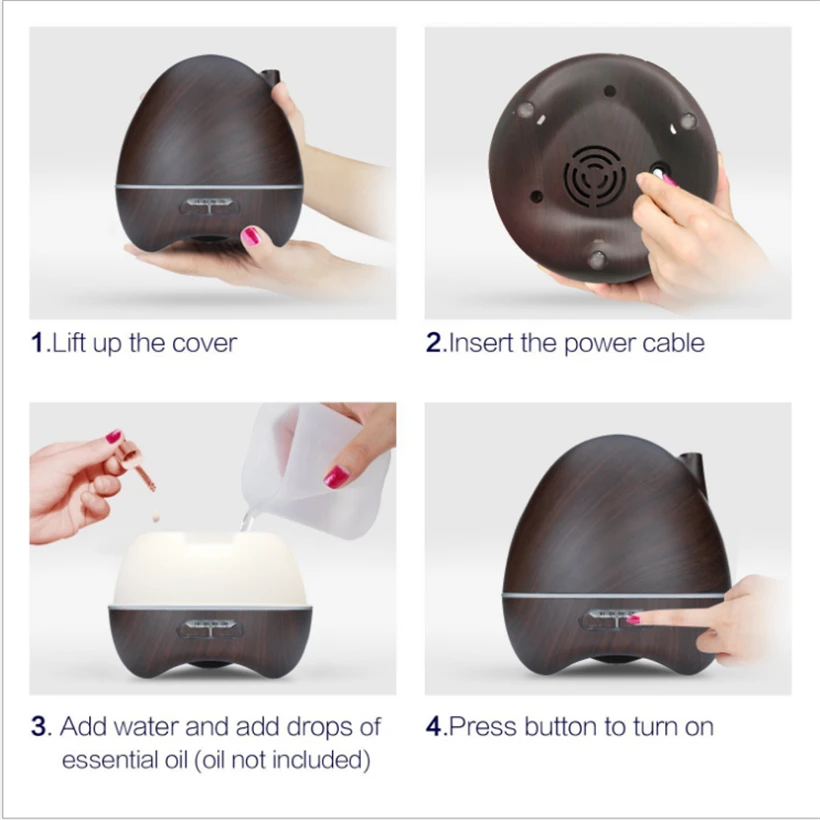 1.Lift up the cover

2.Insert the power cable

3. Add water and add drops of essential oil (oil not included)

4.Press button to turn on