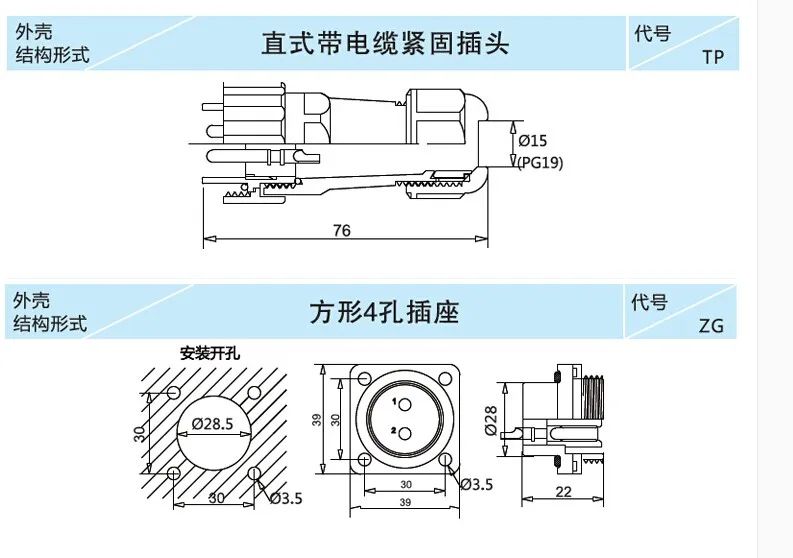 外壳
结构形式

直式带电缆紧固插头

代号
TP

Ø15
(PG19)

76

外壳
结构形式

方形4孔插座

代号
ZG

安装开孔

30

Ø28.5

30

Ø3.5

39

30

1

2

30

39

Ø3.5

Ø28

22