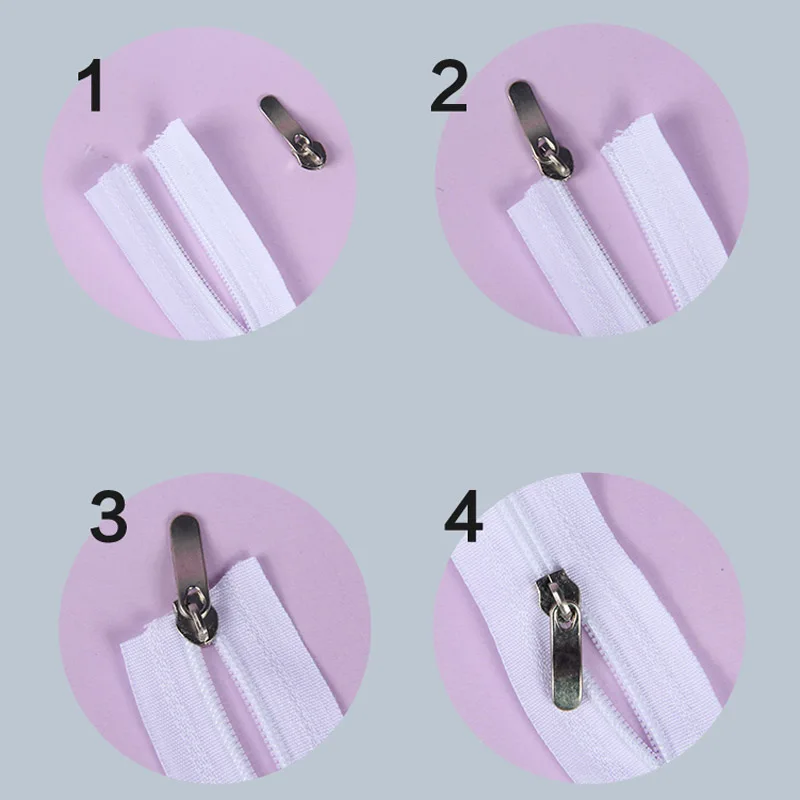 1

2

3

4