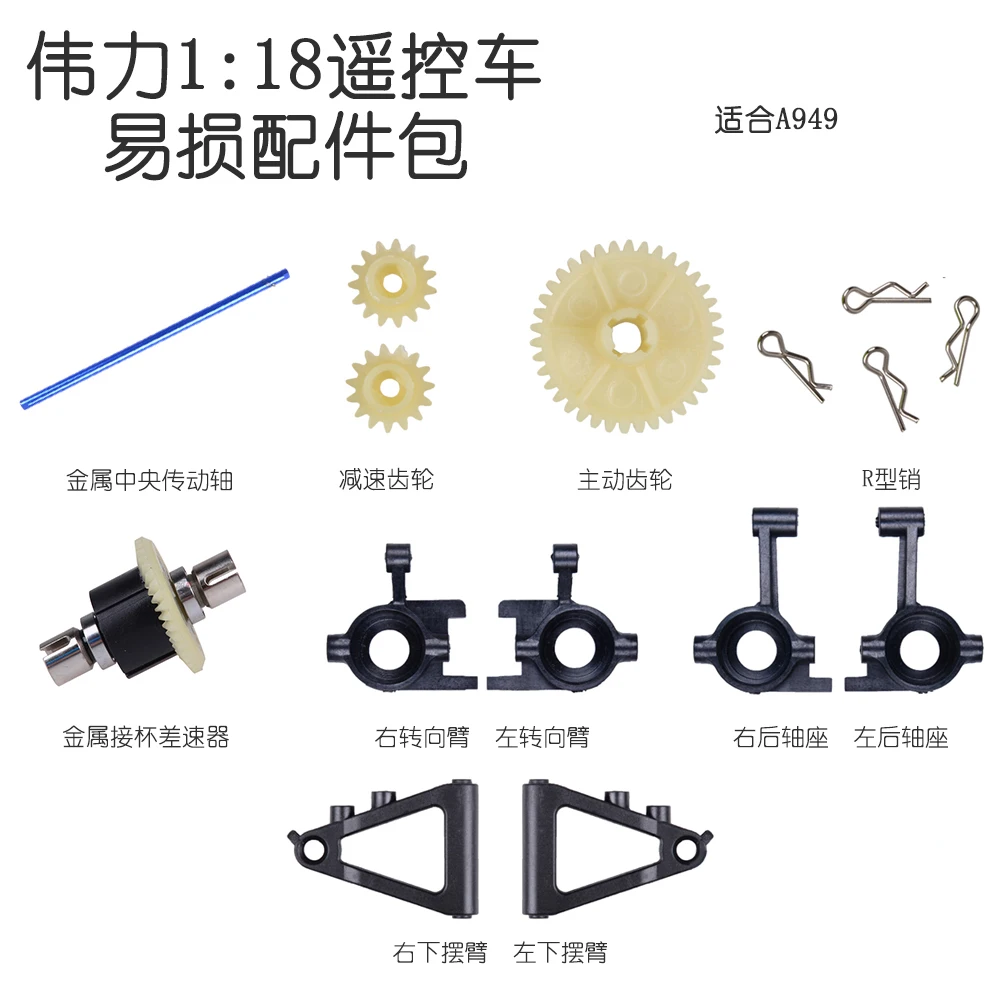 伟力1:18遥控车
易损配件包

适合A949

金属中央传动轴

减速齿轮

主动齿轮

R型销

金属接杯差速器

右转向臂 左转向臂

右后轴座 左后轴座

右下摆臂 左下摆臂