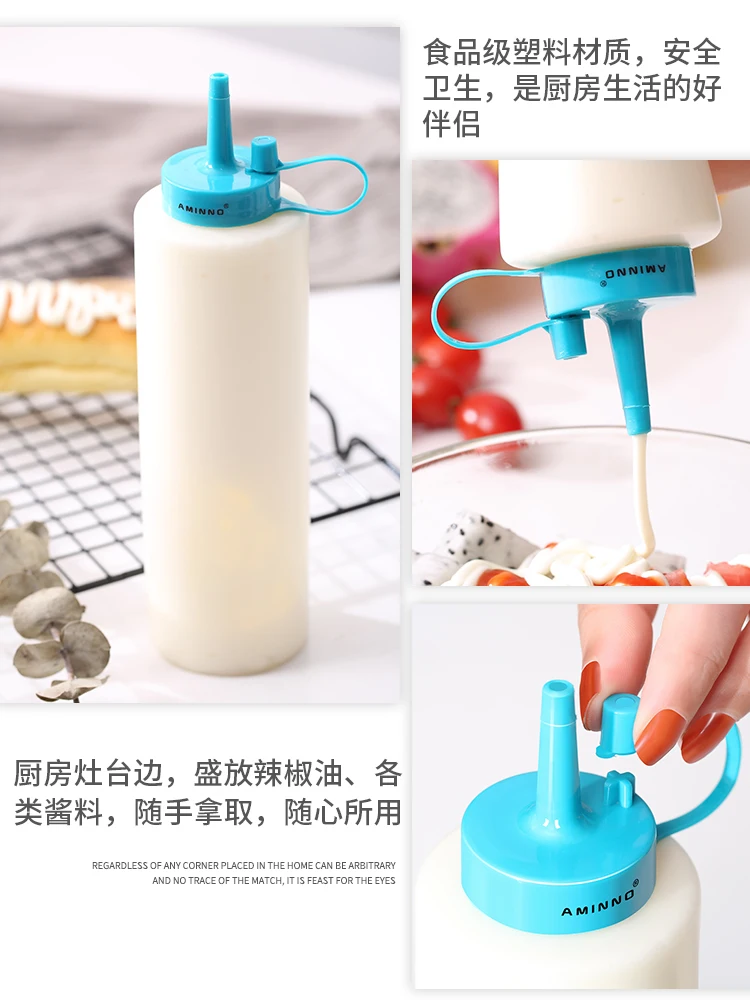 食品级塑料材质，安全卫生，是厨房生活的好伴侣

AMINNO®

AMINNO

厨房灶台边，盛放辣椒油、各类酱料，随手拿取，随心所用

REGARDLESS OF ANY CORNER PLACED IN THE HOME CAN BE ARBITRARY AND NO TRACE OF THE MATCH, IT IS FEAST FOR THE EYES

AMINNO®