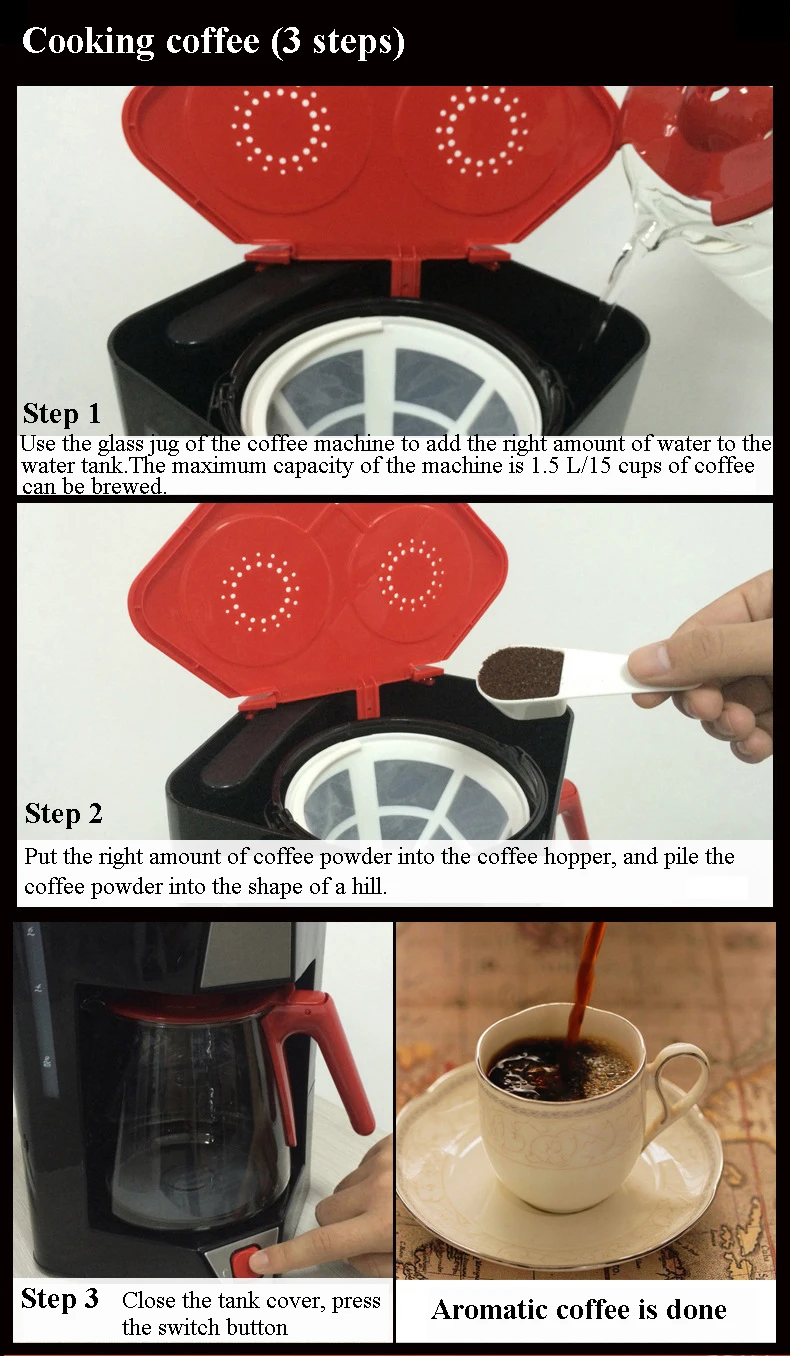 Cooking coffee (3 steps)

Step 1
Use the glass jug of the coffee machine to add the right amount of water to the water tank.The maximum capacity of the machine is 1.5 L/15 cups of coffee can be brewed.

Step 2
Put the right amount of coffee powder into the coffee hopper, and pile the coffee powder into the shape of a hill.

Step 3 Close the tank cover, press the switch button

Aromatic coffee is done