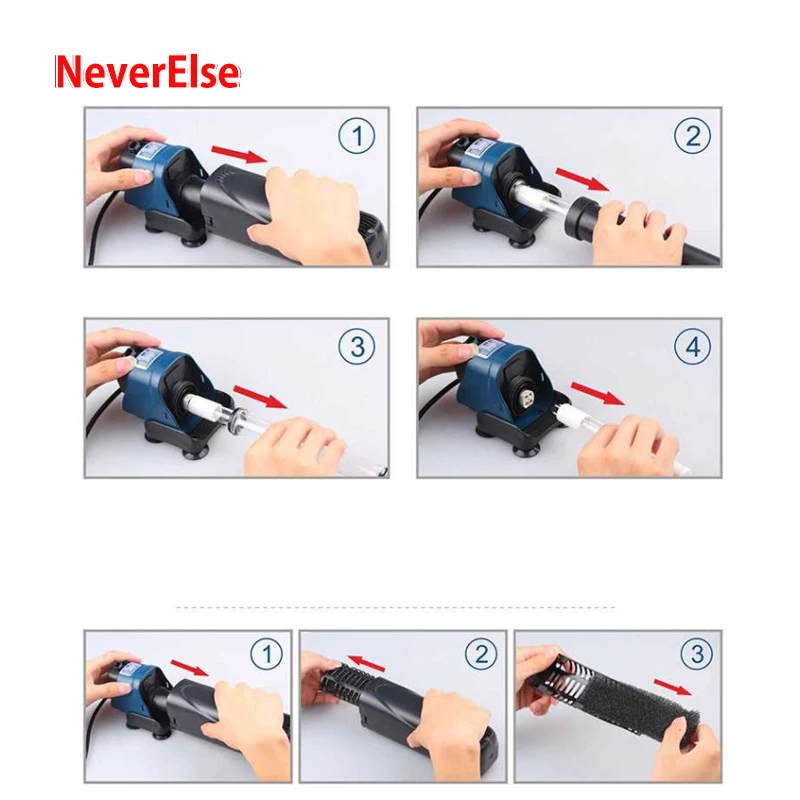 NeverElse

1

2

3

4

1

2

3