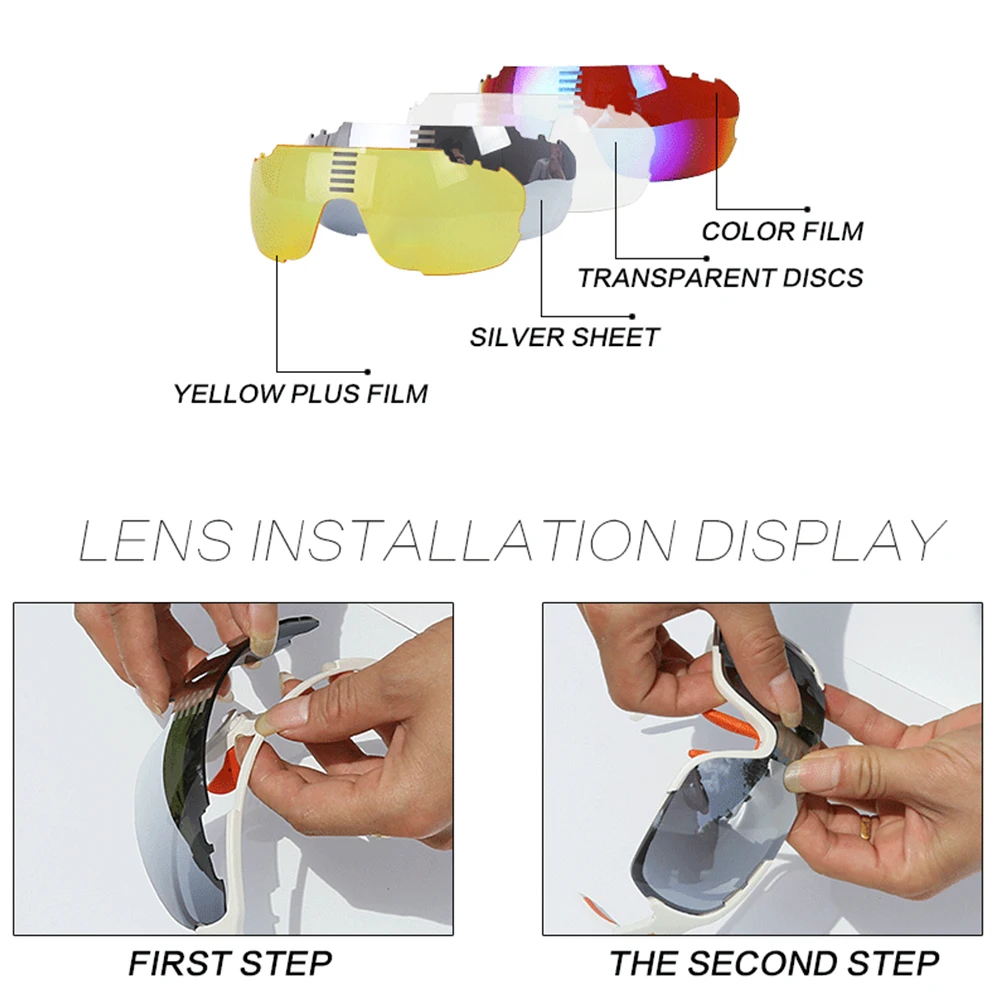 COLOR FILM

TRANSPARENT DISCS

SILVER SHEET

YELLOW PLUS FILM

LENS INSTALLATION DISPLAY

FIRST STEP

THE SECOND STEP