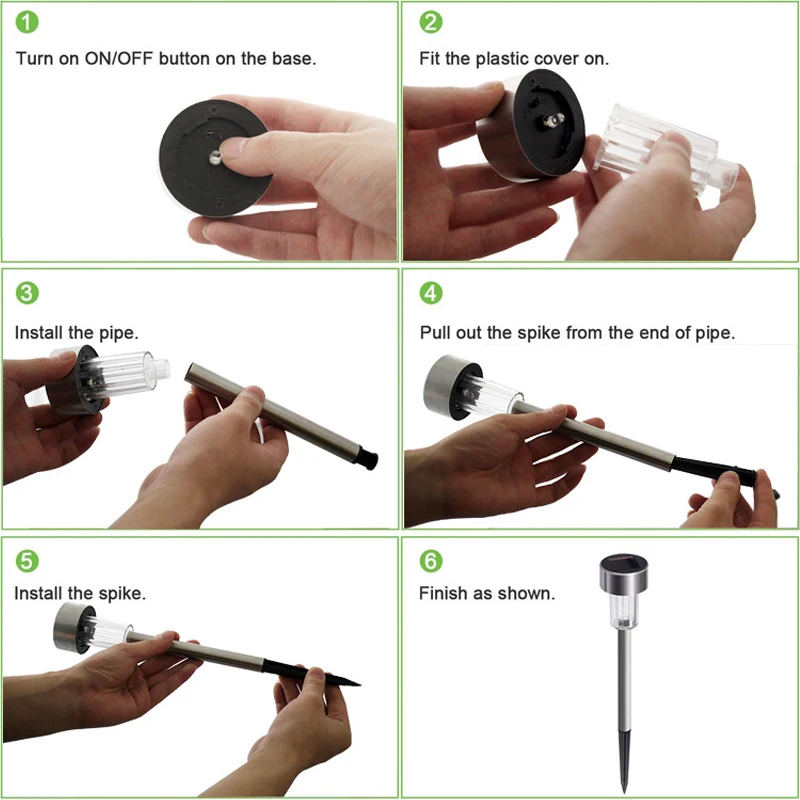 1
Turn on ON/OFF button on the base.

2
Fit the plastic cover on.

3
Install the pipe.

4
Pull out the spike from the end of pipe.

5
Install the spike.

6
Finish as shown.