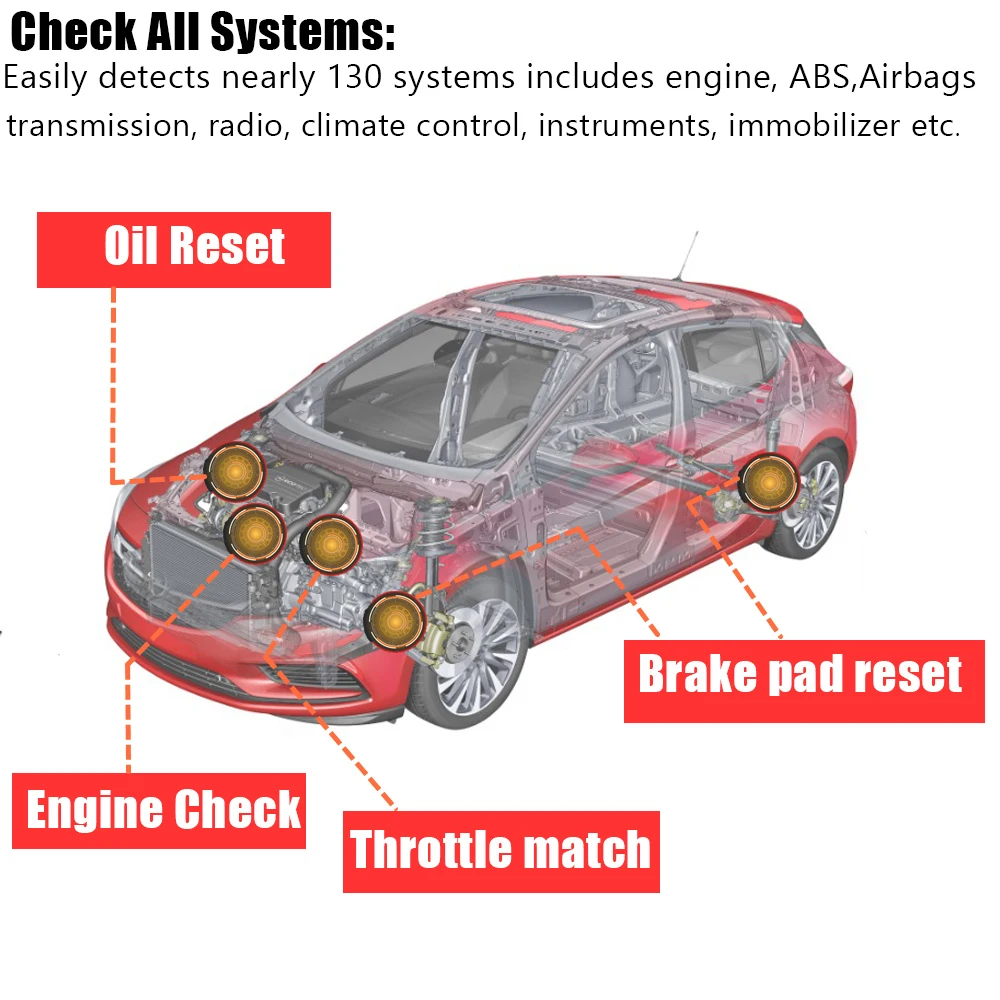 Check All Systems:
Easily detects nearly 130 systems includes engine, ABS,Airbags transmission, radio, climate control, instruments, immobilizer etc.

Oil Reset

Brake pad reset

Engine Check

Throttle match