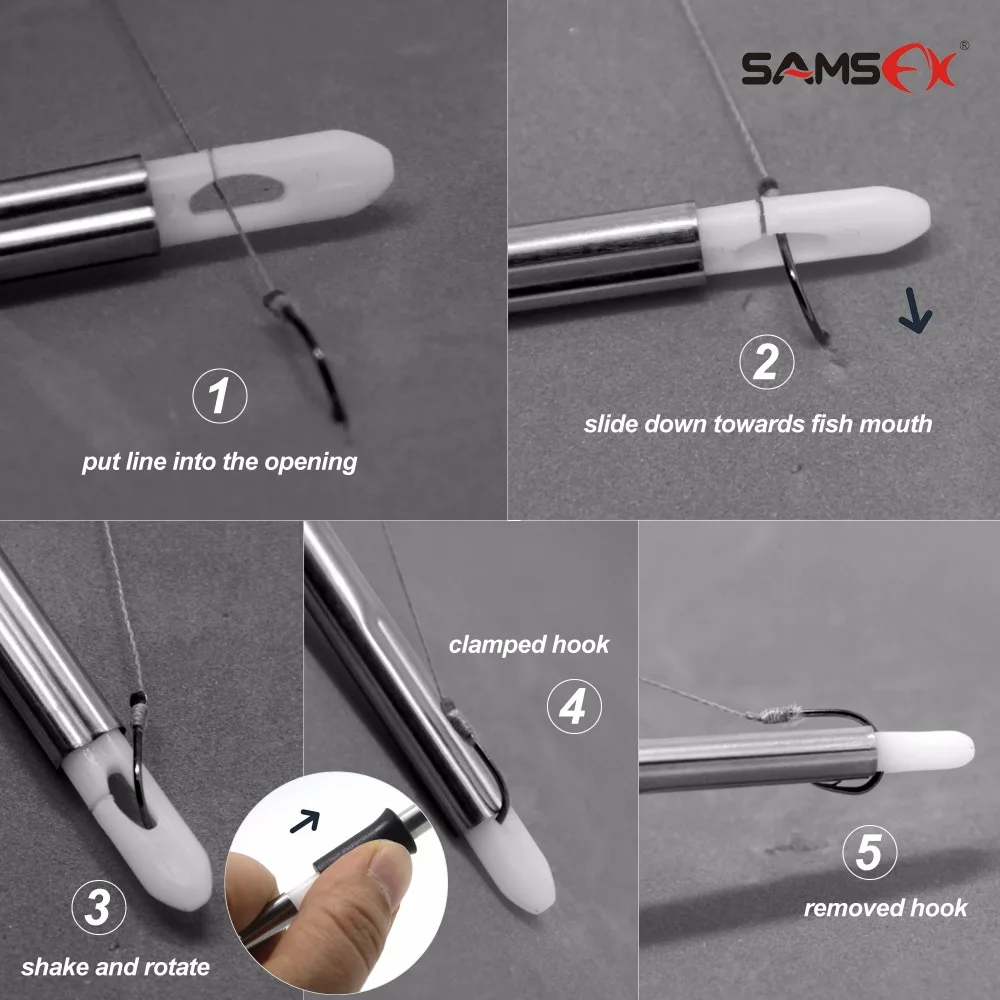 SAMSFX®

1
put line into the opening

2
slide down towards fish mouth

3
shake and rotate

clamped hook
4

5
removed hook