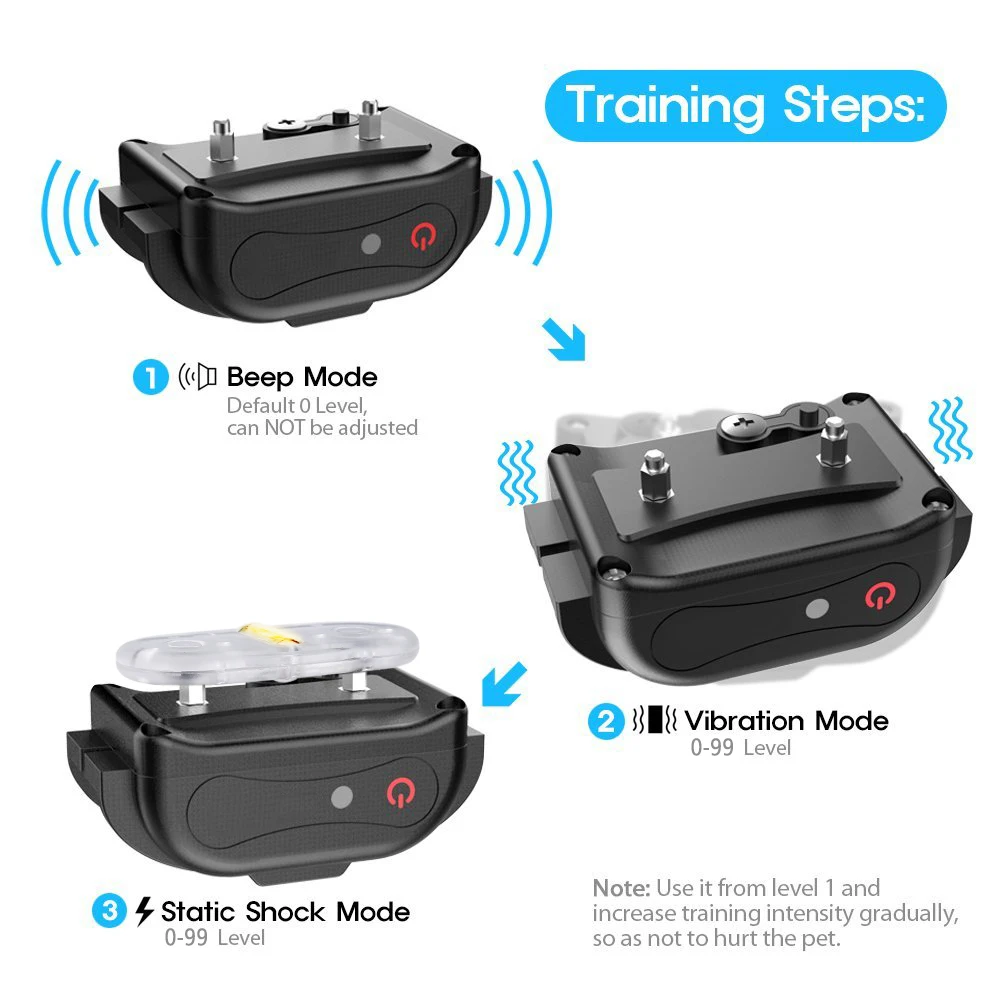 Training Steps:

1 Beep Mode
Default 0 Level, can NOT be adjusted

2 Vibration Mode
0-99 Level

3 Static Shock Mode
0-99 Level

Note: Use it from level 1 and increase training intensity gradually, so as not to hurt the pet.