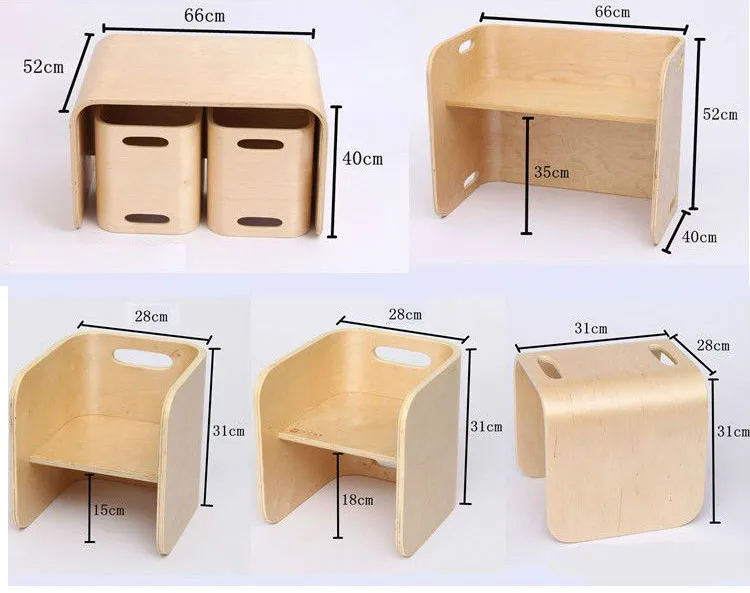 66cm
52cm
40cm
66cm
52cm
35cm
40cm
28cm
31cm
15cm
28cm
31cm
18cm
31cm
28cm
31cm