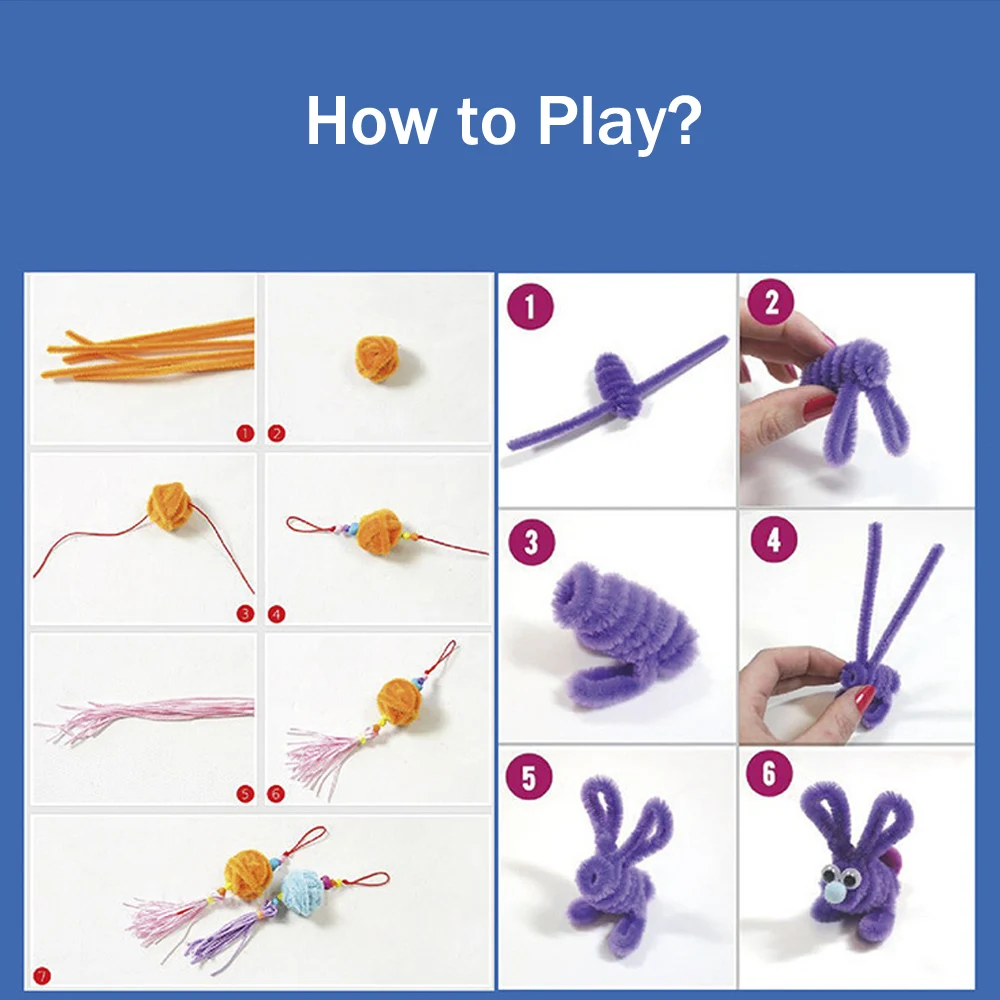 How to Play?

1
2
3
4
5
6
7

1
2
3
4
5
6