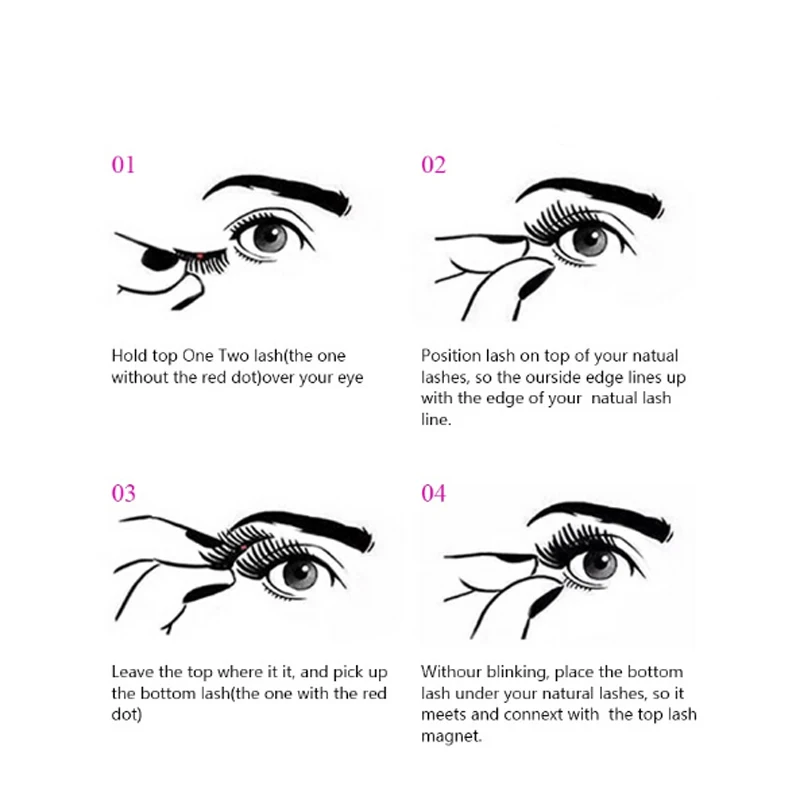 01

Hold top One Two lash(the one without the red dot)over your eye

02

Position lash on top of your natual lashes, so the ourside edge lines up with the edge of your natual lash line.

03

Leave the top where it it, and pick up the bottom lash(the one with the red dot)

04

Withour blinking, place the bottom lash under your natural lashes, so it meets and connext with the top lash magnet.