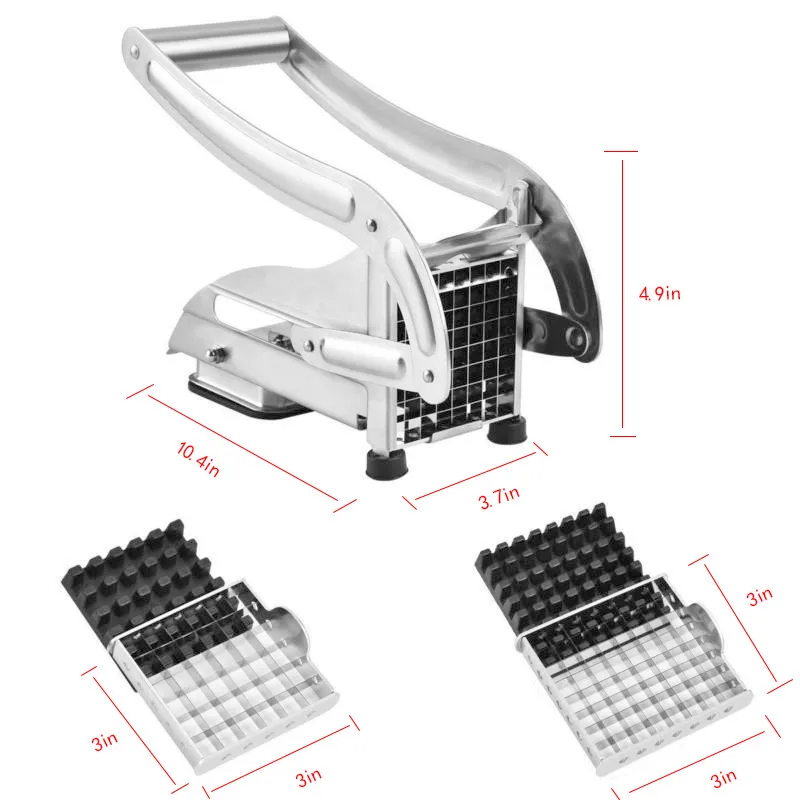 4.9in

10.4in

3.7in

3in

3in

3in

3in