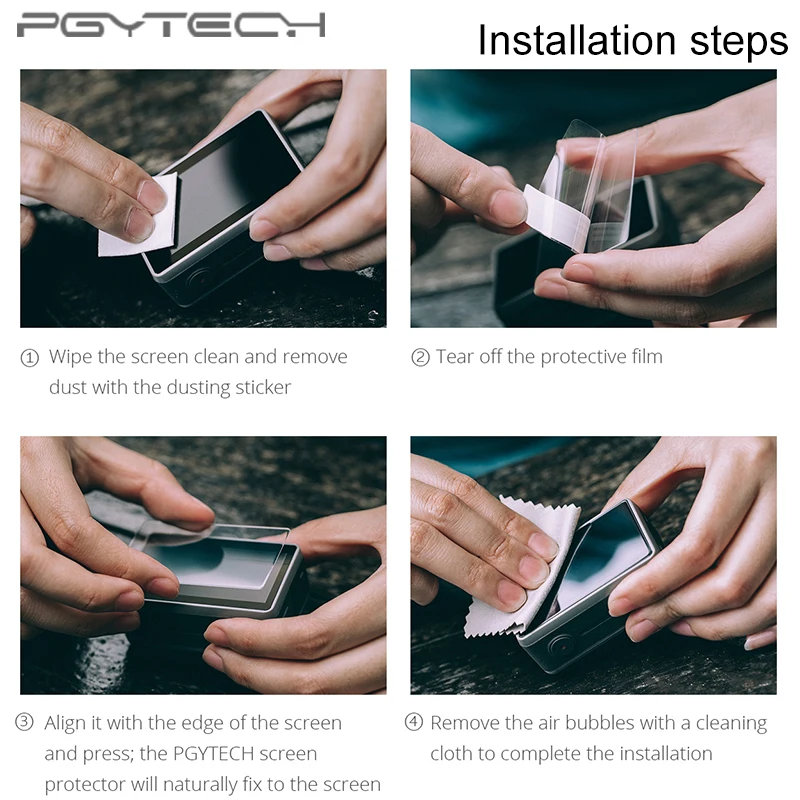 PGYTECH

Installation steps

① Wipe the screen clean and remove dust with the dusting sticker

② Tear off the protective film

③ Align it with the edge of the screen and press; the PGYTECH screen protector will naturally fix to the screen

④ Remove the air bubbles with a cleaning cloth to complete the installation