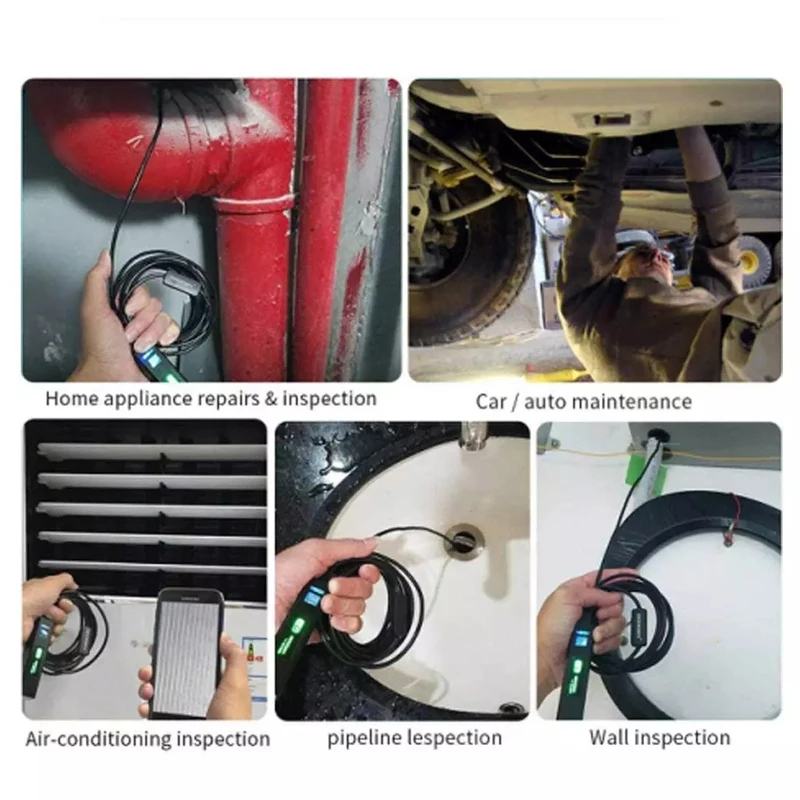 Home appliance repairs & inspection

Car / auto maintenance

Air-conditioning inspection

pipeline lespection

Wall inspection