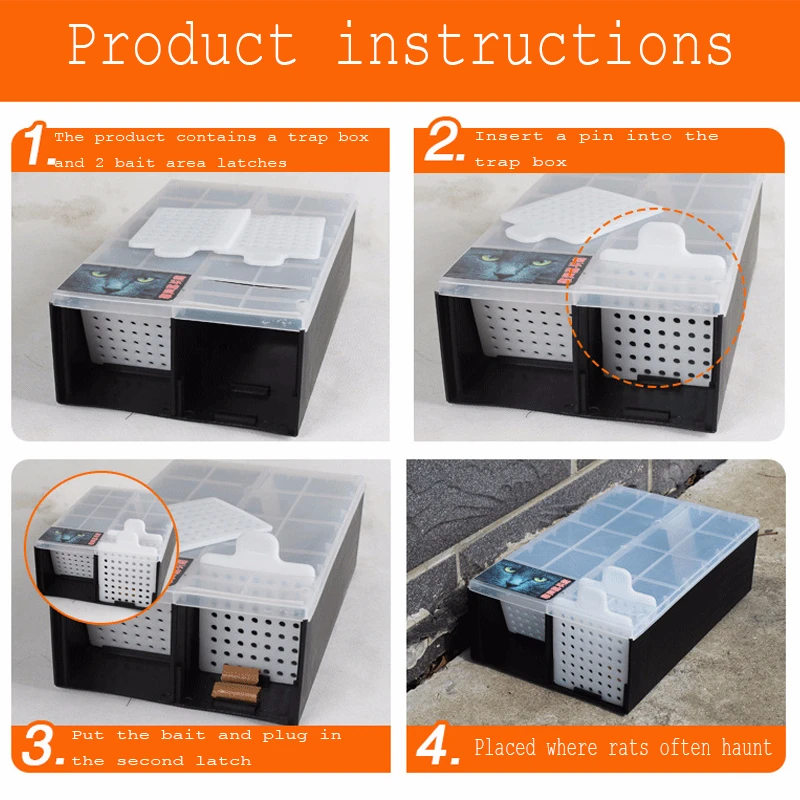 Product instructions

1. The product contains a trap box and 2 bait area latches

2. Insert a pin into the trap box

3. Put the bait and plug in the second latch

4. Placed where rats often haunt