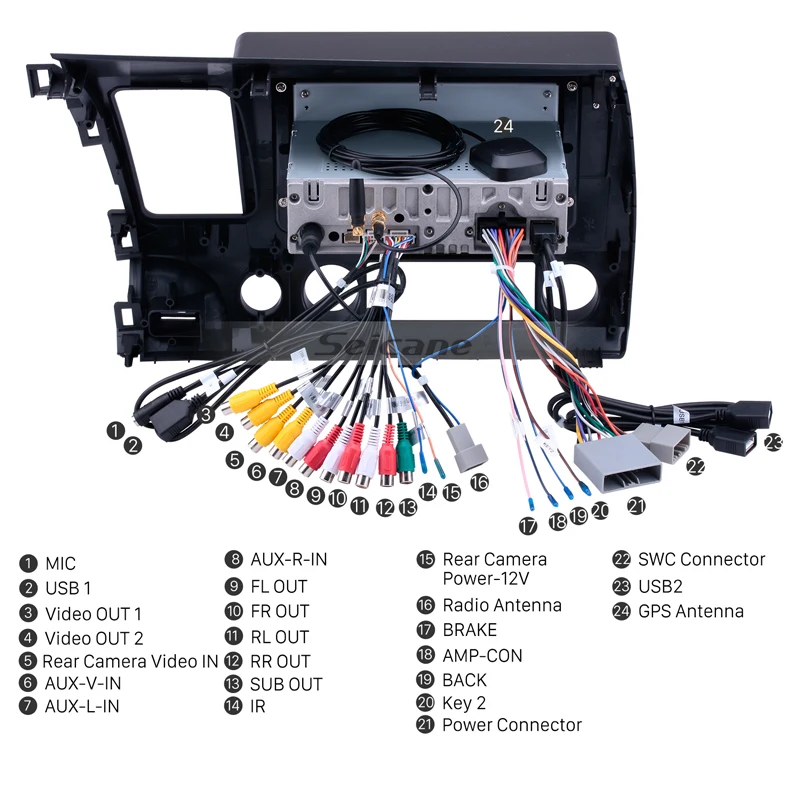 24

Seicane

1 2 3 4 5 6 7 8 9 10 11 12 13 14 15 16 17 18 19 20 21 22 23

1 MIC
2 USB 1
3 Video OUT 1
4 Video OUT 2
5 Rear Camera Video IN
6 AUX-V-IN
7 AUX-L-IN

8 AUX-R-IN
9 FL OUT
10 FR OUT
11 RL OUT
12 RR OUT
13 SUB OUT
14 IR

15 Rear Camera Power-12V
16 Radio Antenna
17 BRAKE
18 AMP-CON
19 BACK
20 Key 2
21 Power Connector

22 SWC Connector
23 USB2
24 GPS Antenna