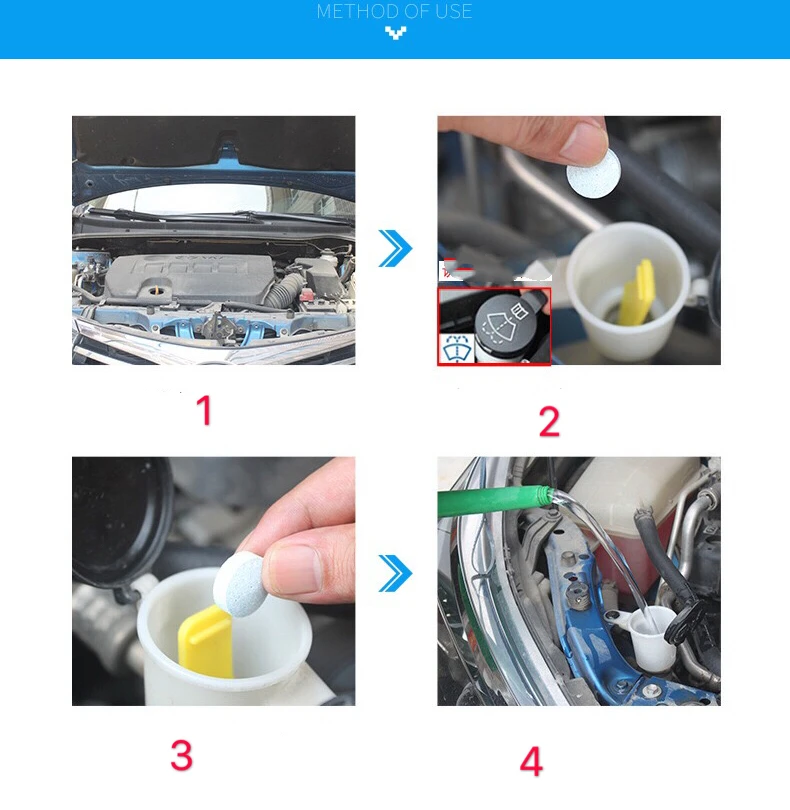 METHOD OF USE

1

2

3

4