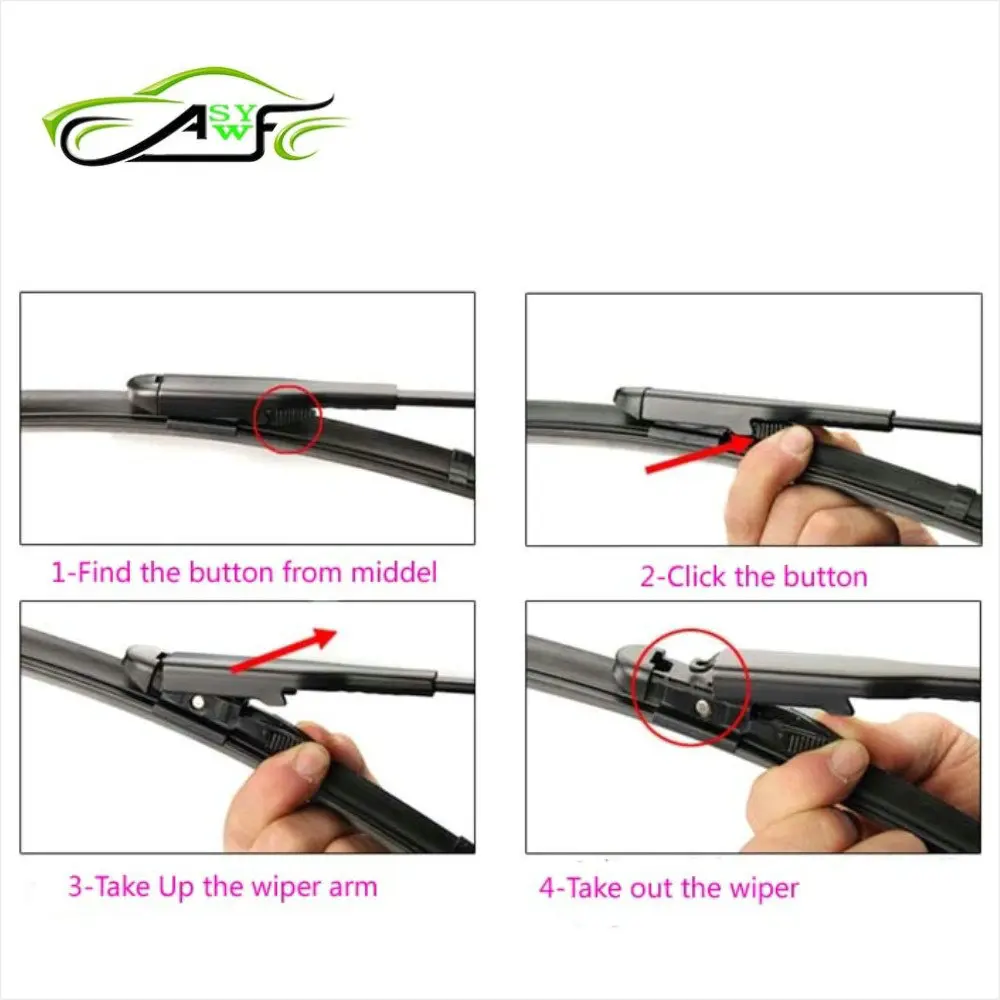 ASYWF

1-Find the button from middel

2-Click the button

3-Take Up the wiper arm

4-Take out the wiper