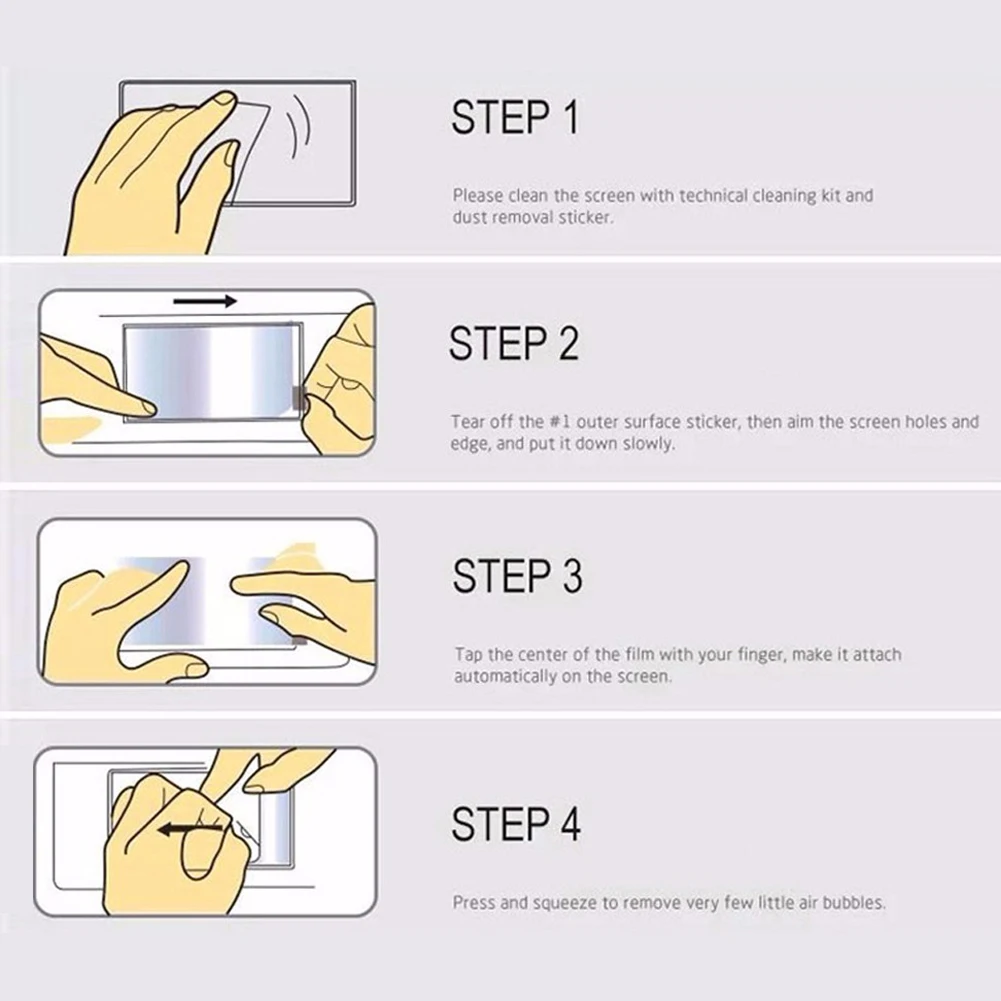 STEP 1

Please clean the screen with technical cleaning kit and dust removal sticker.

STEP 2

Tear off the #1 outer surface sticker, then aim the screen holes and edge, and put it down slowly.

STEP 3

Tap the center of the film with your finger, make it attach automatically on the screen.

STEP 4

Press and squeeze to remove very few little air bubbles.