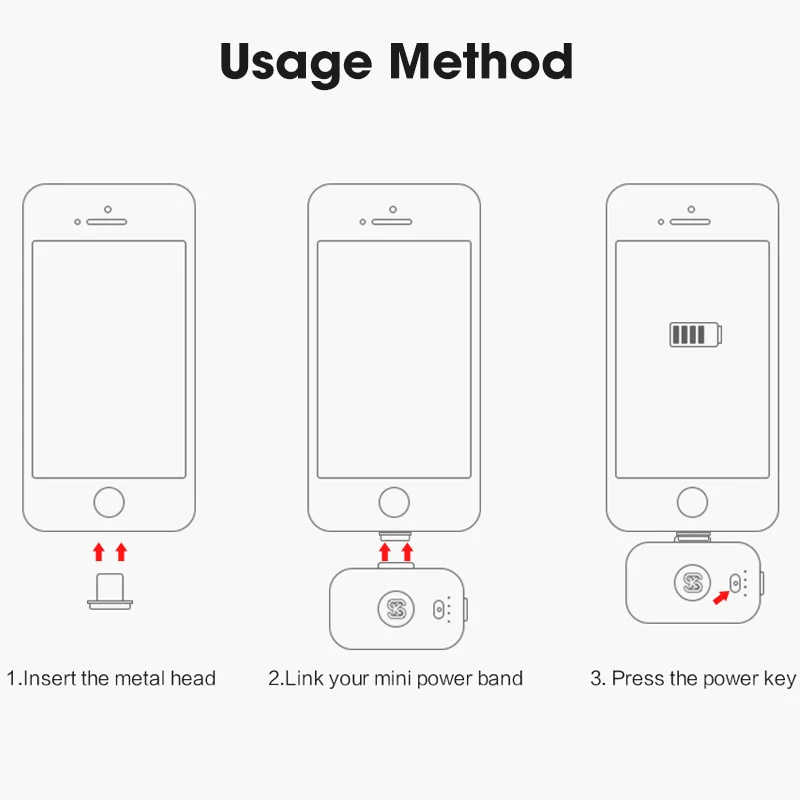 Usage Method

1.Insert the metal head

2.Link your mini power band

3. Press the power key