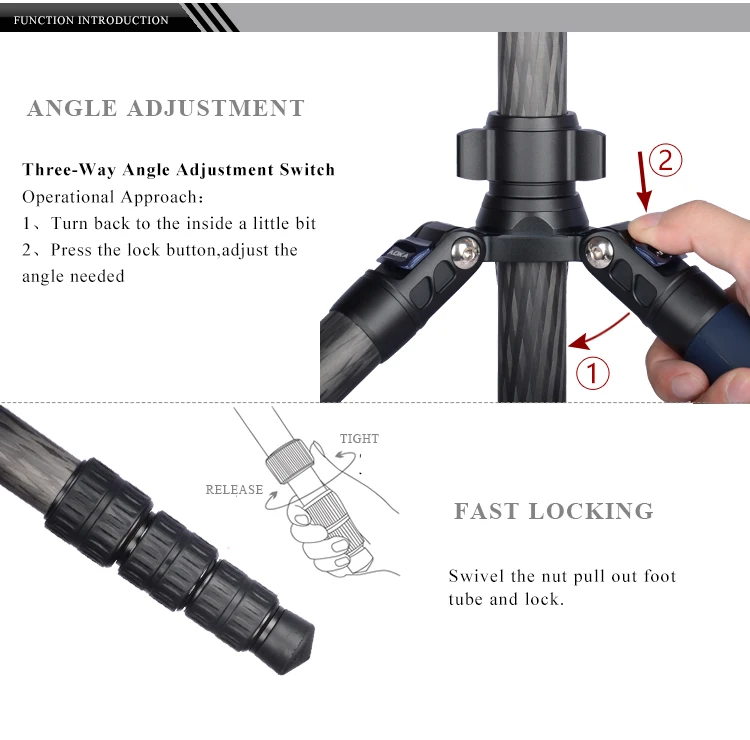 FUNCTION INTRODUCTION

ANGLE ADJUSTMENT

Three-Way Angle Adjustment Switch
Operational Approach:
1、Turn back to the inside a little bit
2、Press the lock button,adjust the angle needed

②

①

TIGHT

RELEASE

FAST LOCKING

Swivel the nut pull out foot tube and lock.