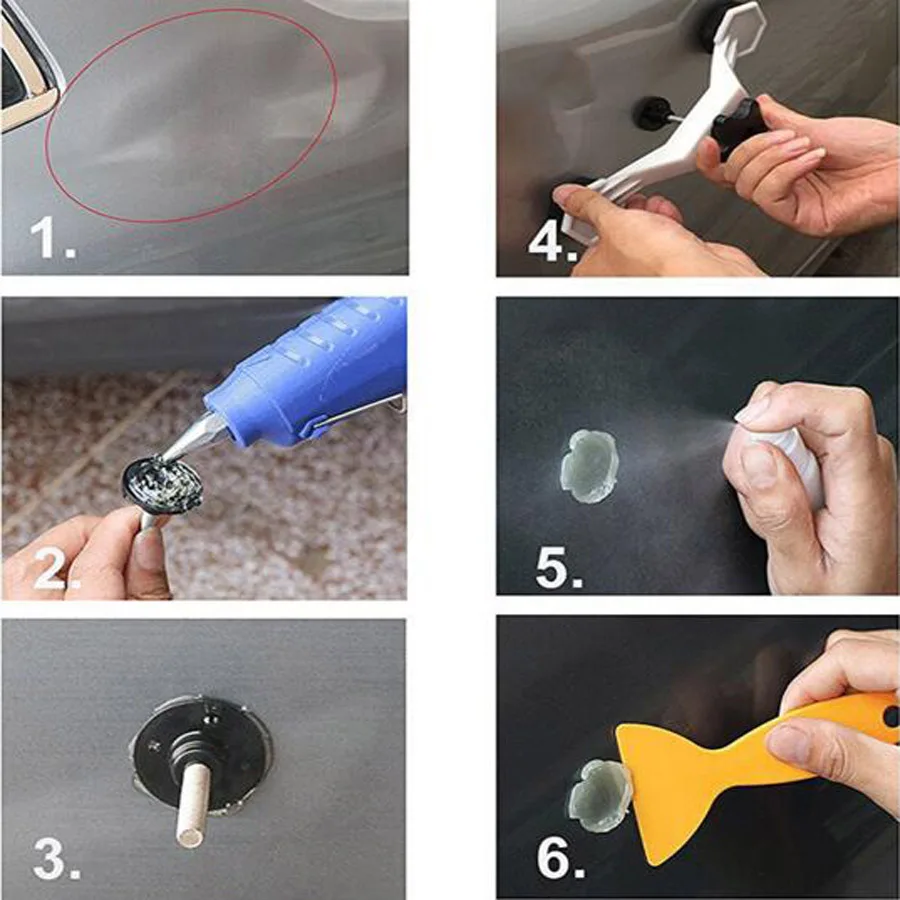 1.

2.

3.

4.

5.

6.