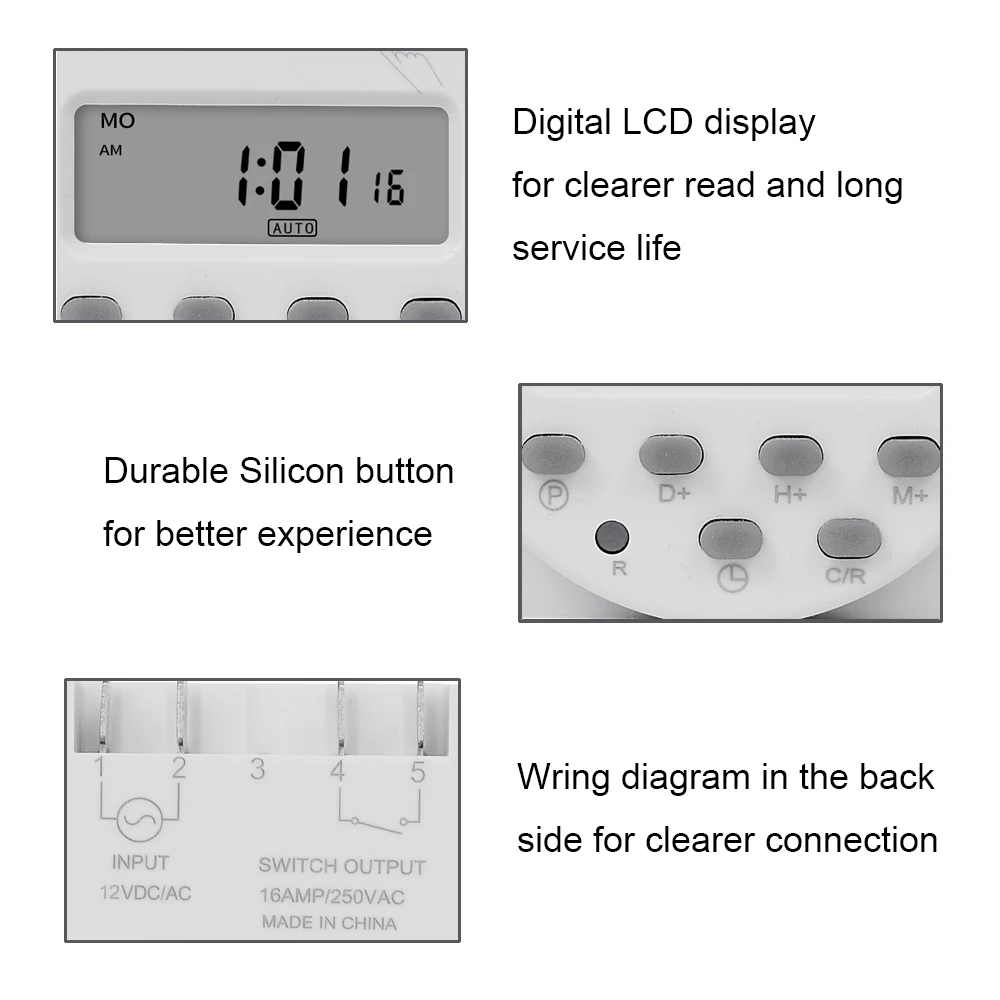 MO
AM
1:01 16
AUTO

Digital LCD display for clearer read and long service life

Durable Silicon button for better experience

P
D+
H+
M+
R
C/R

1 2 3 4 5
INPUT
12VDC/AC
SWITCH OUTPUT
16AMP/250VAC
MADE IN CHINA

Wring diagram in the back side for clearer connection