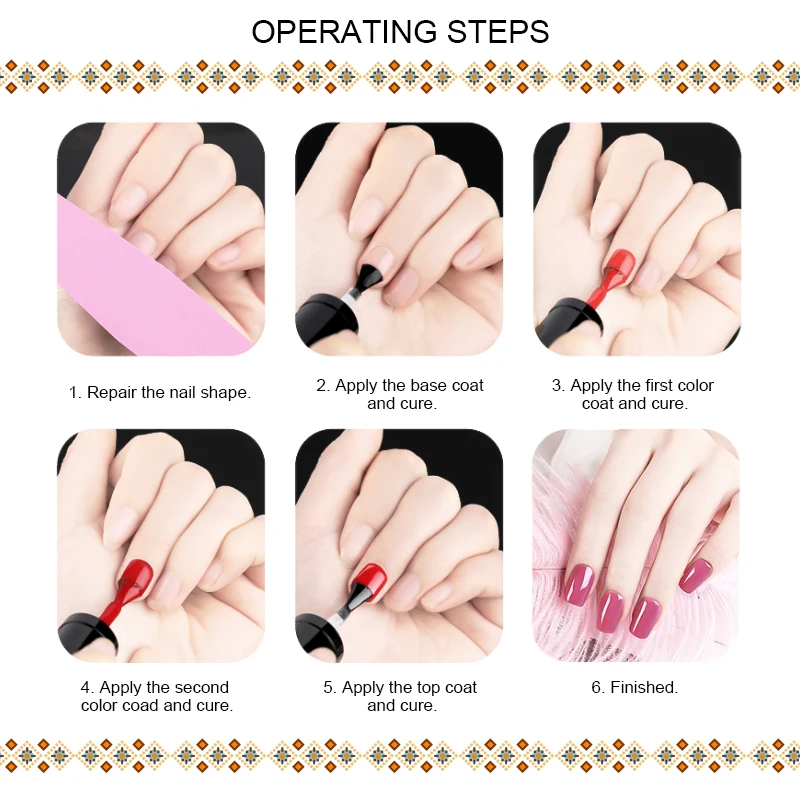 OPERATING STEPS

1. Repair the nail shape.

2. Apply the base coat and cure.

3. Apply the first color coat and cure.

4. Apply the second color coad and cure.

5. Apply the top coat and cure.

6. Finished.