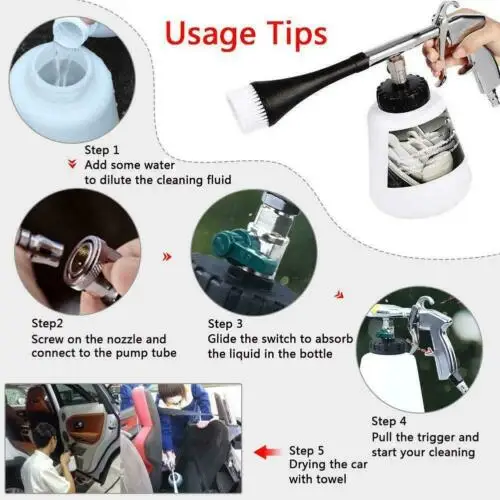 Usage Tips

Step 1
Add some water to dilute the cleaning fluid

Step2
Screw on the nozzle and connect to the pump tube

Step 3
Glide the switch to absorb the liquid in the bottle

Step 4
Pull the trigger and start your cleaning

Step 5
Drying the car with towel