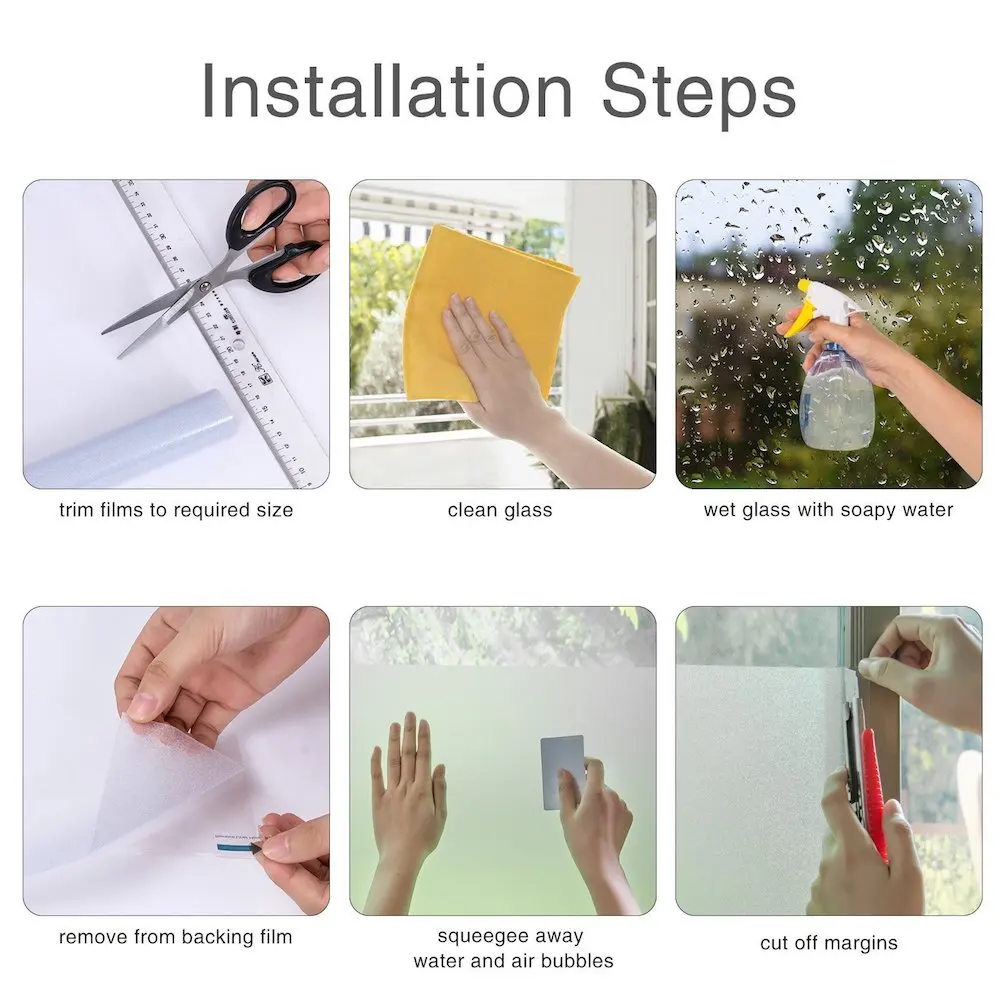 Installation Steps

trim films to required size

clean glass

wet glass with soapy water

remove from backing film

squeegee away water and air bubbles

cut off margins