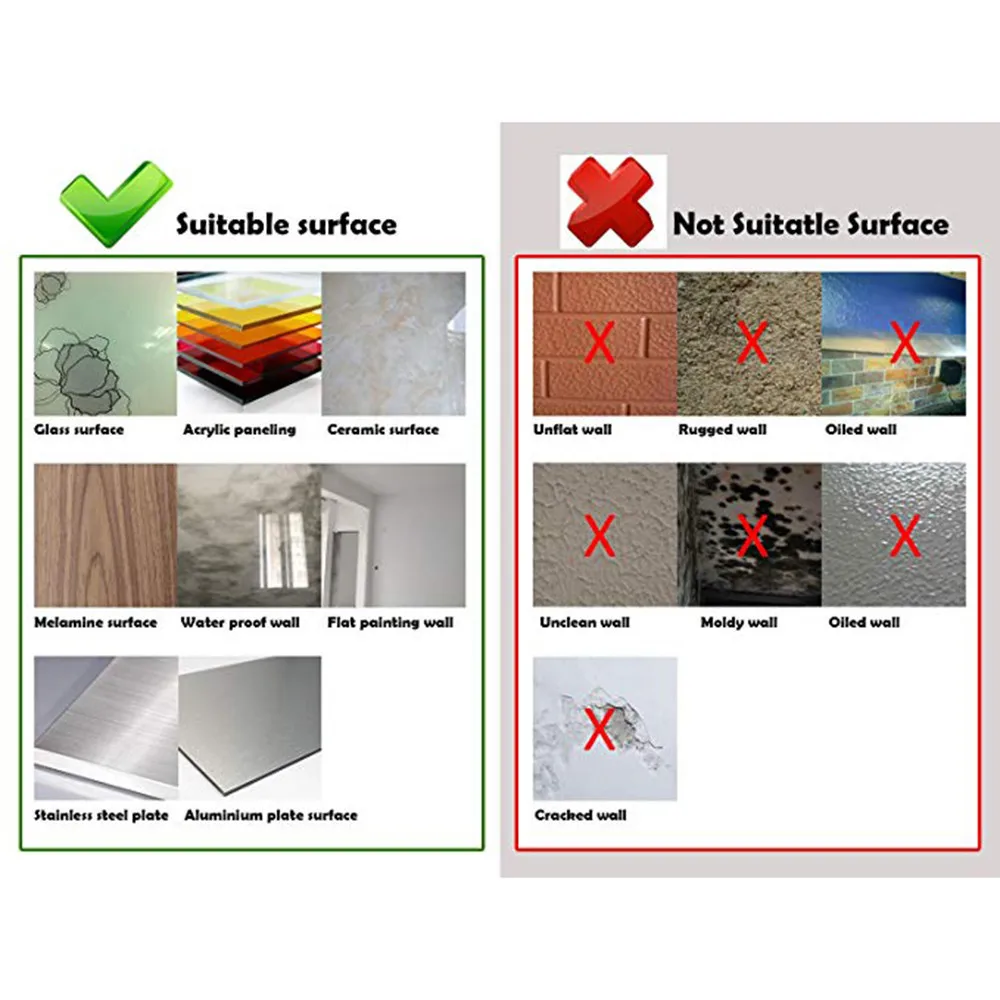 Suitable surface

Glass surface
Acrylic paneling
Ceramic surface
Melamine surface
Water proof wall
Flat painting wall
Stainless steel plate
Aluminium plate surface

Not Suitatle Surface

X
Unflat wall
X
Rugged wall
X
Oiled wall
X
Unclean wall
X
Moldy wall
X
Oiled wall
X
Cracked wall