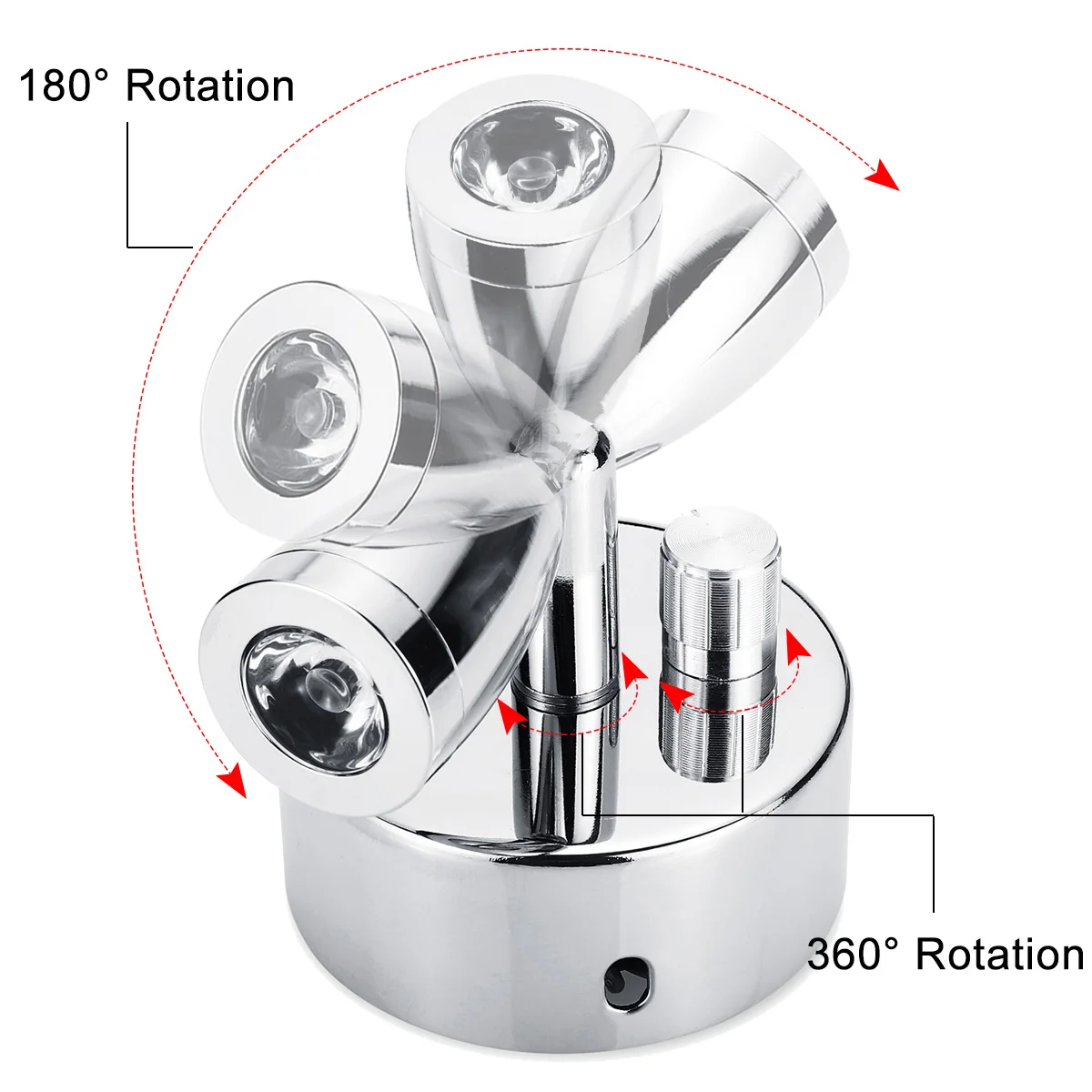 180° Rotation

360° Rotation