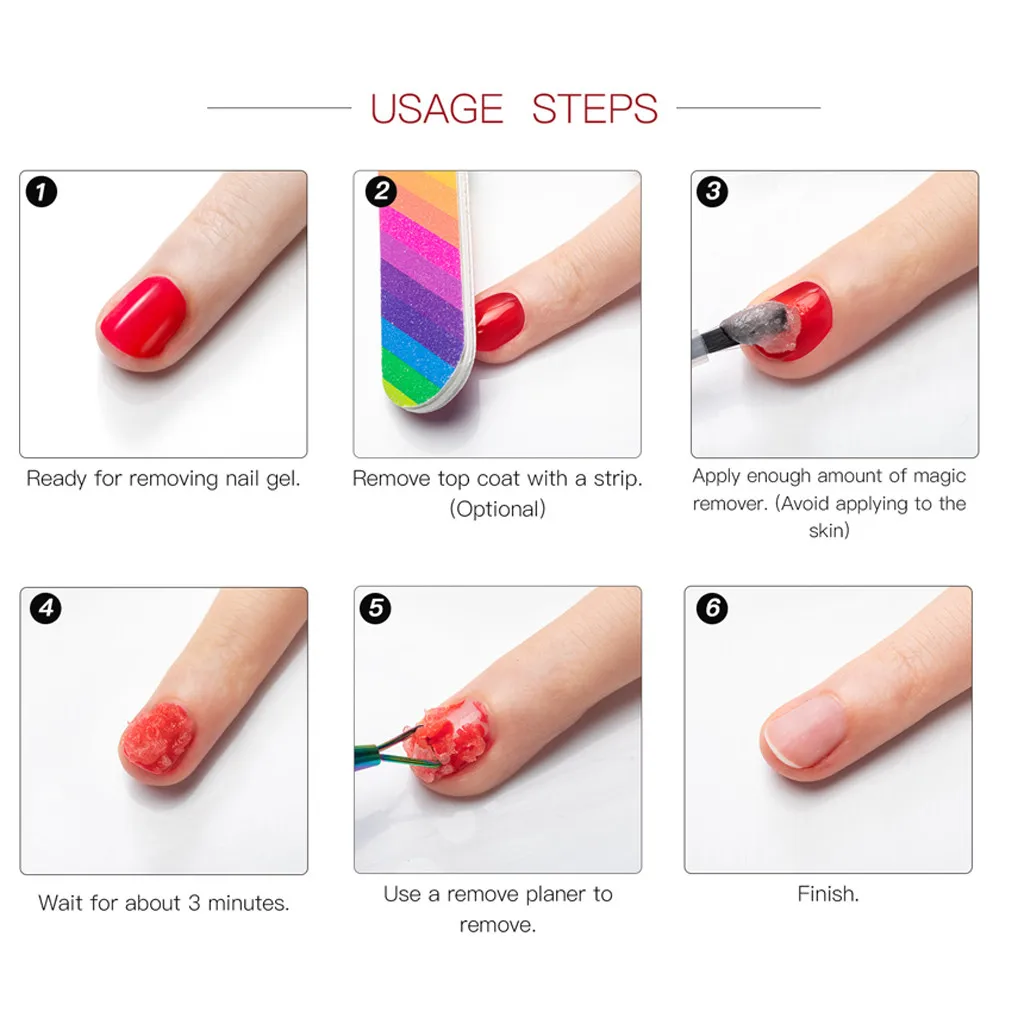 USAGE STEPS

1
Ready for removing nail gel.

2
Remove top coat with a strip. (Optional)

3
Apply enough amount of magic remover. (Avoid applying to the skin)

4
Wait for about 3 minutes.

5
Use a remove planer to remove.

6
Finish.