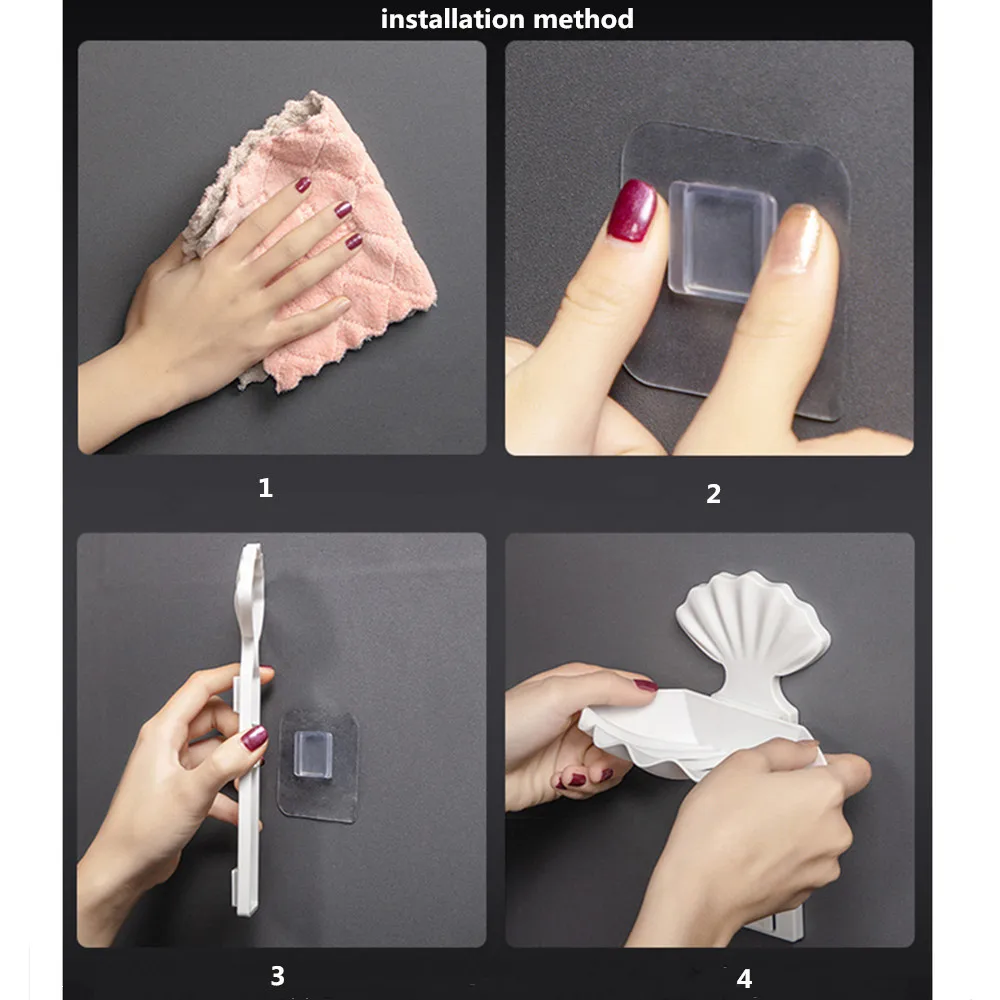 installation method

1

2

3

4