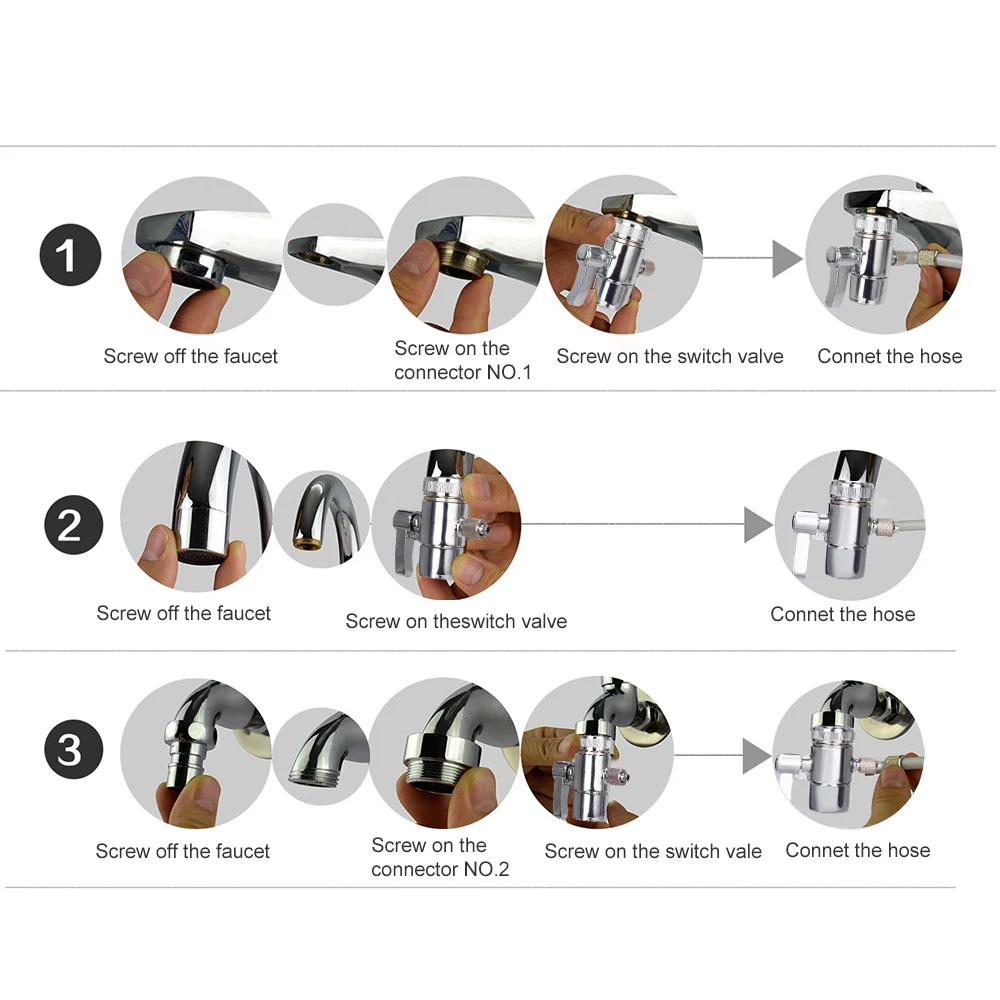 1

Screw off the faucet

Screw on the connector NO.1

Screw on the switch valve

Connet the hose

2

Screw off the faucet

Screw on theswitch valve

Connet the hose

3

Screw off the faucet

Screw on the connector NO.2

Screw on the switch vale

Connet the hose