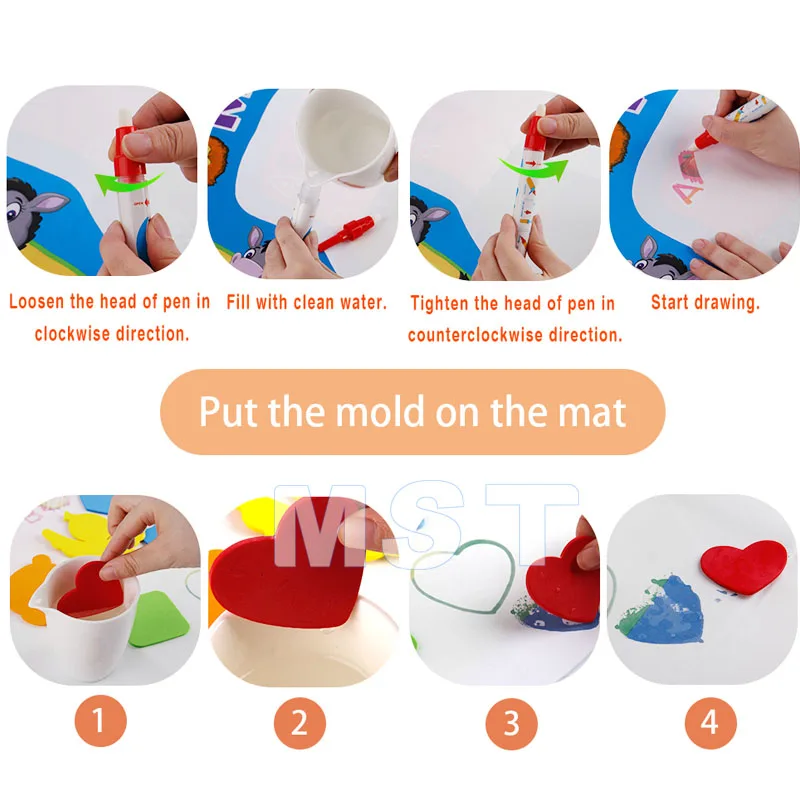 Loosen the head of pen in clockwise direction.

Fill with clean water.

Tighten the head of pen in counterclockwise direction.

Start drawing.

Put the mold on the mat

M.S.T

1

2

3

4